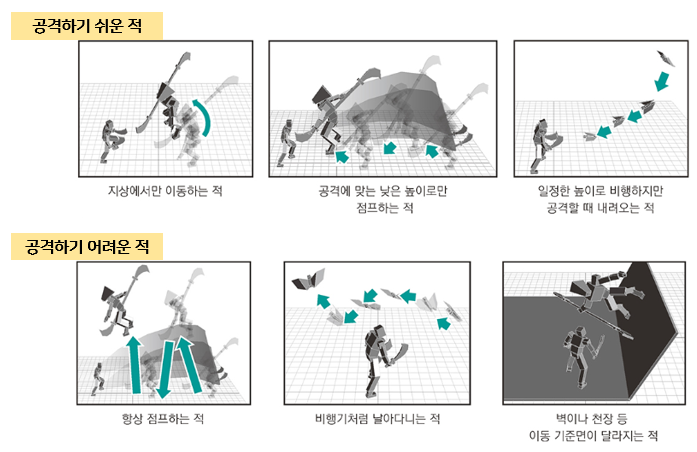 공격하기 쉬운 적

지상에서만 이동하는 적

공격에 맞는 낮은 높이로만 점프하는 적

일정한 높이로 비행하지만 공격할 때 내려오는 적

공격하기 어려운 적

항상 점프하는 적

비행기처럼 날아다니는 적

벽이나 천장 등 이동 기준면이 달라지는 적