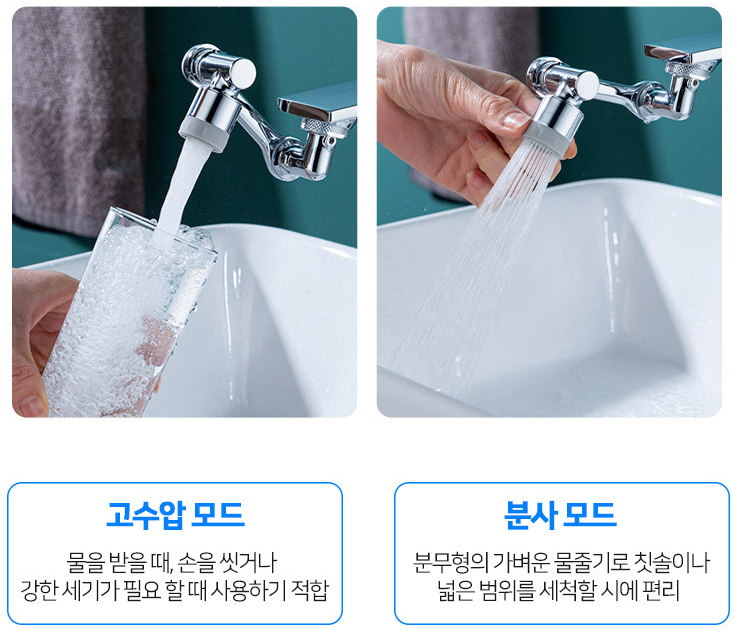 고수압 모드

물을 받을 때, 손을 씻거나 강한 세기가 필요 할 때 사용하기 적합

분사 모드

분무형의 가벼운 물줄기로 칫솔이나 넓은 범위를 세척할 시에 편리