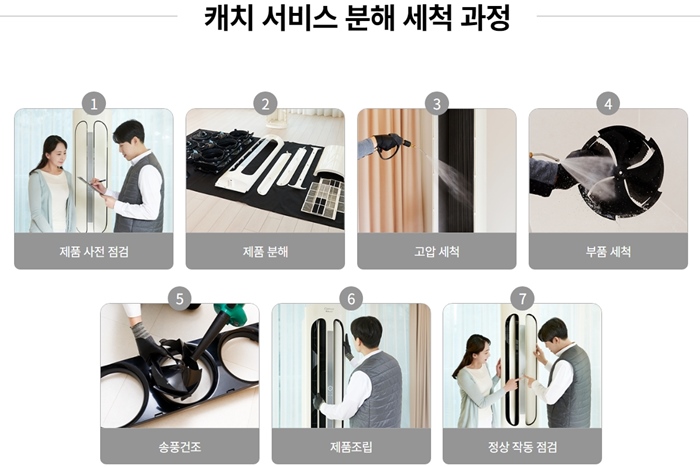 캐치 서비스 분해 세척 과정

1
제품 사전 점검

2
제품 분해

3
고압 세척

4
부품 세척

5
송풍건조

6
제품조립

7
정상 작동 점검