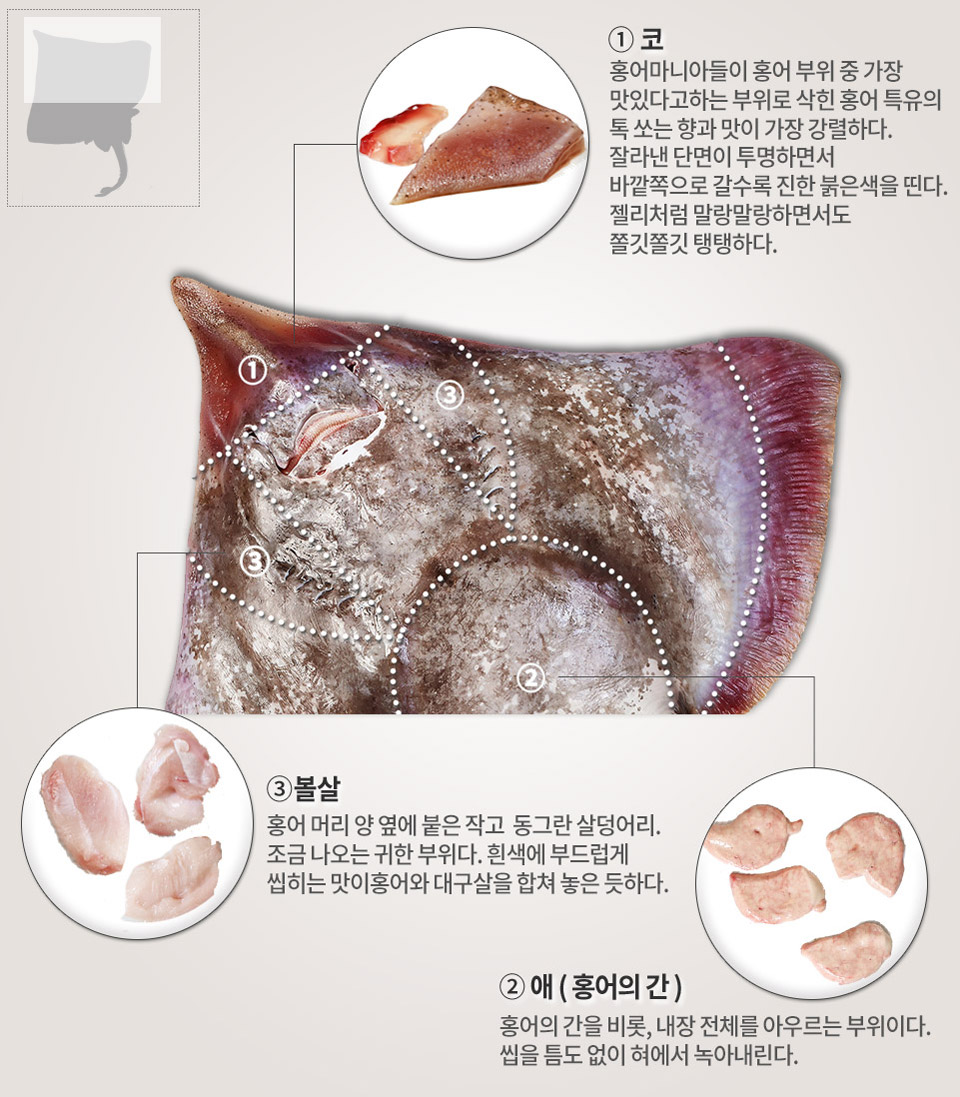 ① 코
홍어마니아들이 홍어 부위 중 가장 맛있다고하는 부위로 삭힌 홍어 특유의 톡 쏘는 향과 맛이 가장 강렬하다. 잘라낸 단면이 투명하면서 바깥쪽으로 갈수록 진한 붉은색을 띤다. 젤리처럼 말랑말랑하면서도 쫄깃쫄깃 탱탱하다.

①

③

③

②

③볼살
홍어 머리 양 옆에 붙은 작고 동그란 살덩어리. 조금 나오는 귀한 부위다. 흰색에 부드럽게 씹히는 맛이홍어와 대구살을 합쳐 놓은 듯하다.

② 애 ( 홍어의 간 )
홍어의 간을 비롯, 내장 전체를 아우르는 부위이다. 씹을 틈도 없이 혀에서 녹아내린다.