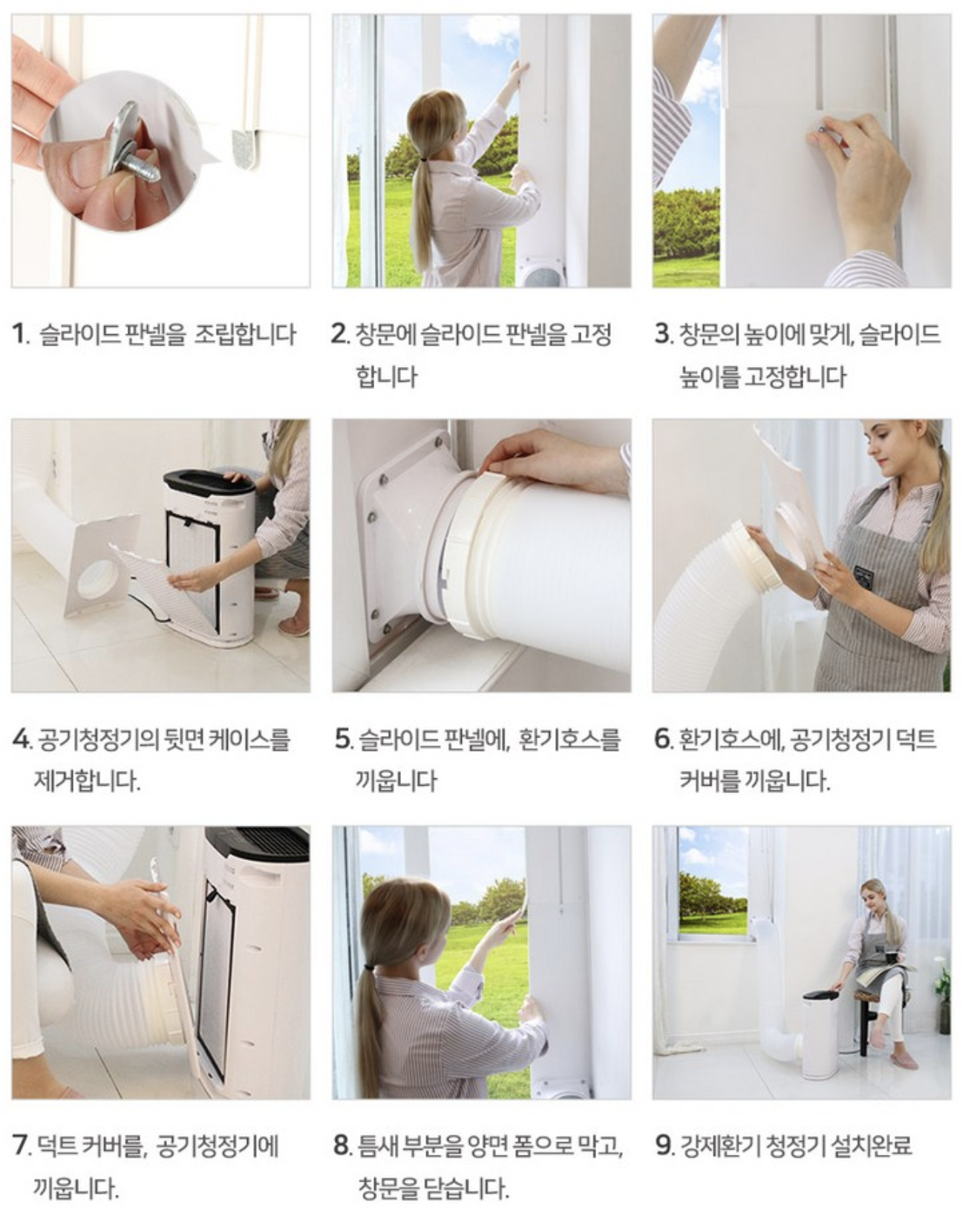 1. 슬라이드 판넬을 조립합니다

2. 창문에 슬라이드 판넬을 고정합니다

3. 창문의 높이에 맞게, 슬라이드 높이를 고정합니다

4. 공기청정기의 뒷면 케이스를 제거합니다.

5. 슬라이드 판넬에, 환기호스를 끼웁니다

6. 환기호스에, 공기청정기 덕트 커버를 끼웁니다.

7. 덕트 커버를, 공기청정기에 끼웁니다.

8. 틈새 부분을 양면 폼으로 막고, 창문을 닫습니다.

9. 강제환기 청정기 설치완료