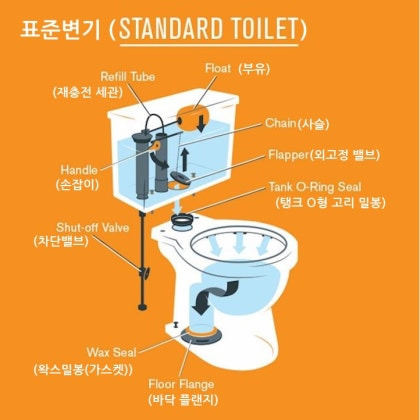 표준변기 (STANDARD TOILET)

Refill Tube
(재충전 세관)

Float (부유)

Chain(사슬)

Flapper(외고정 밸브)

Handle
(손잡이)

Tank O-Ring Seal
(탱크 O형 고리 밀봉)

Shut-off Valve
(차단밸브)

Wax Seal
(왁스밀봉(가스켓))

Floor Flange
(바닥 플랜지)