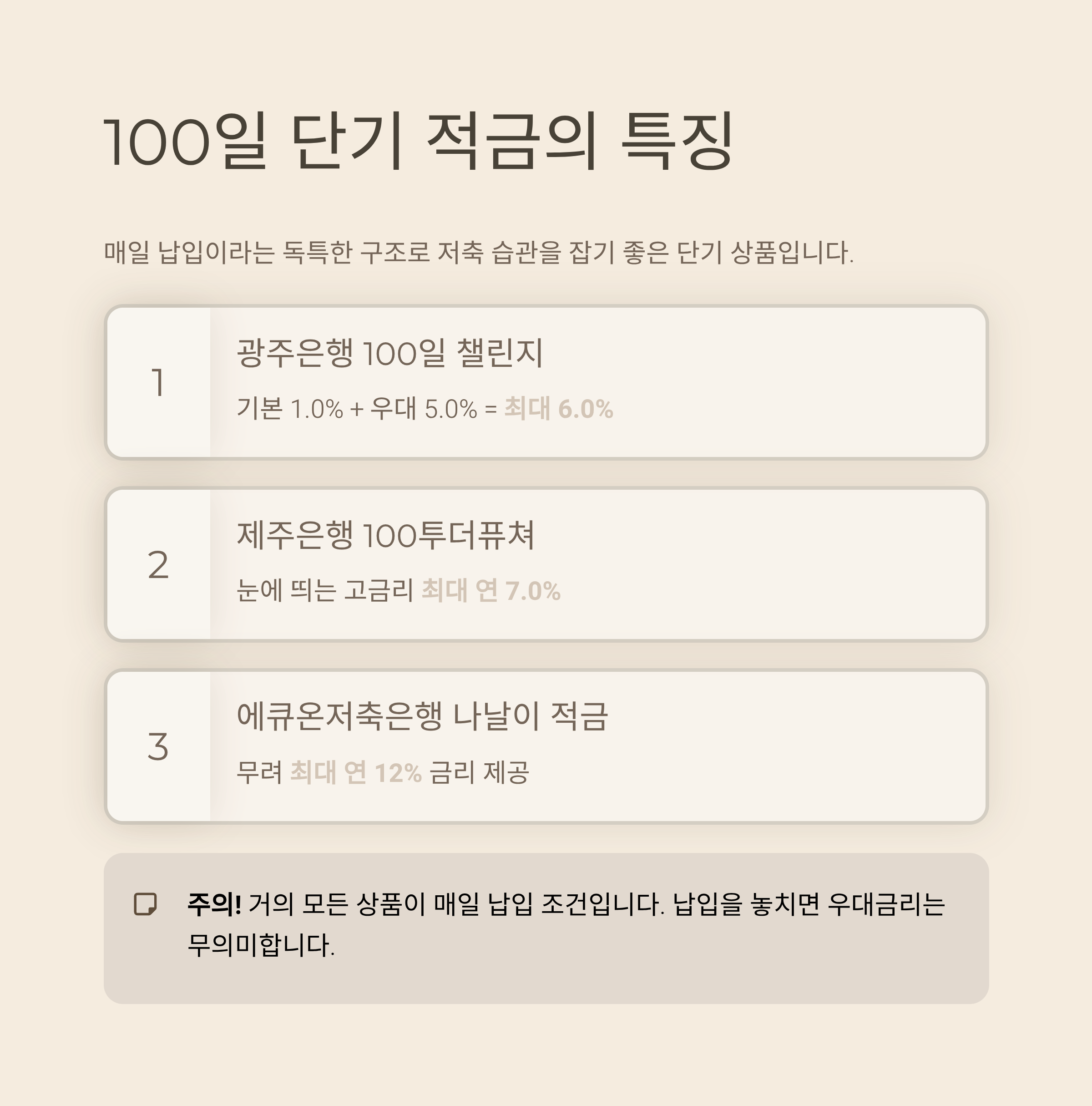 100일 단기 적금의 특징

매일 납입이라는 독특한 구조로 저축 습관을 잡기 좋은 단기 상품입니다.

1

광주은행 100일 챌린지

기본 1.0% + 우대 5.0% = 최대 6.0%

2

제주은행 100투더퓨쳐

눈에 띄는 고금리 최대 연 7.0%

3

에큐온저축은행 나날이 적금

무려 최대 연 12% 금리 제공

주의! 거의 모든 상품이 매일 납입 조건입니다. 납입을 놓치면 우대금리는 무의미합니다.