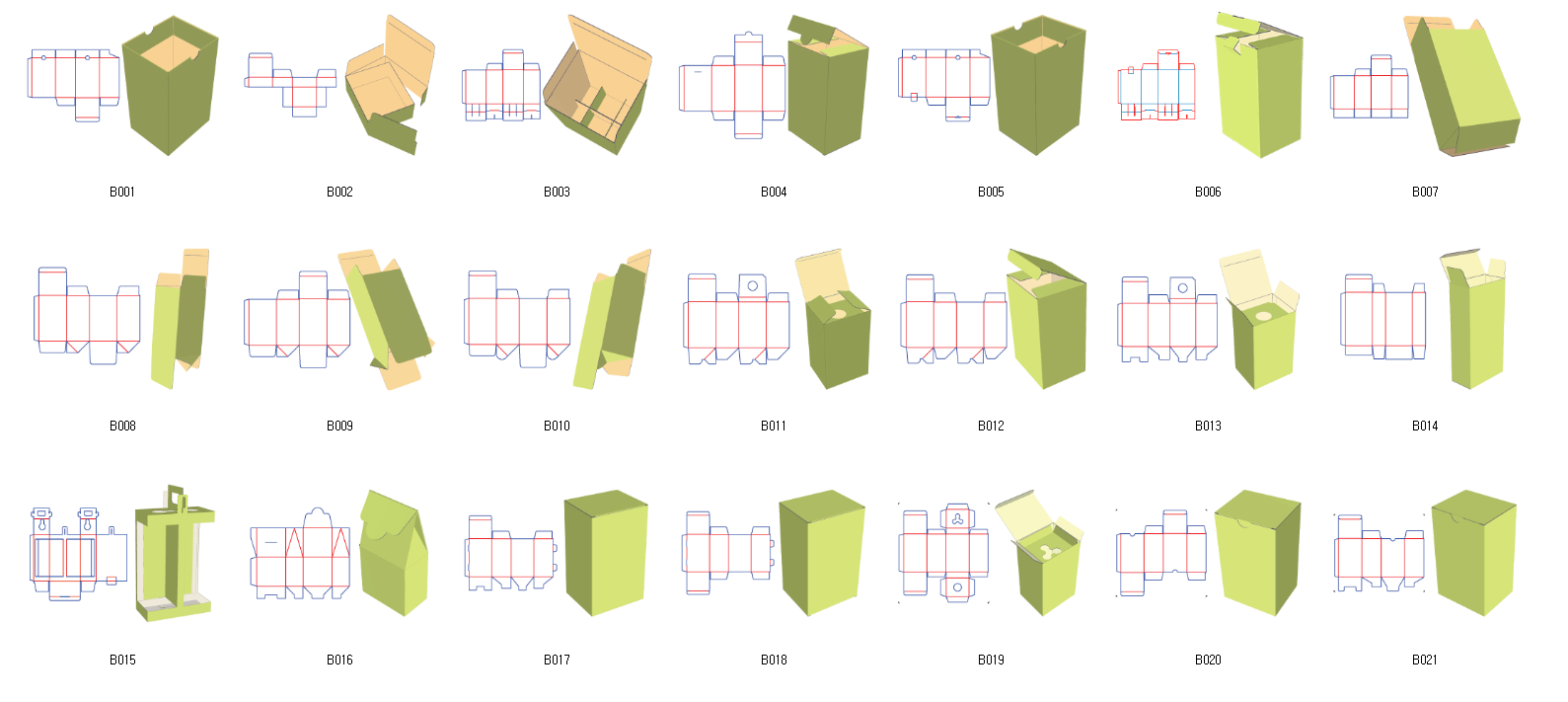 B001 B002 B003 B004 B005 B006 B007

B008 B009 B010 B011 B012 B013 B014

B015 B016 B017 B018 B019 B020 B021