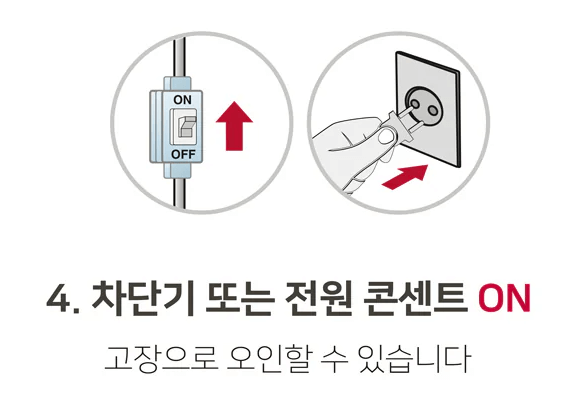 ON
OFF

4. 차단기 또는 전원 콘센트 ON

고장으로 오인할 수 있습니다