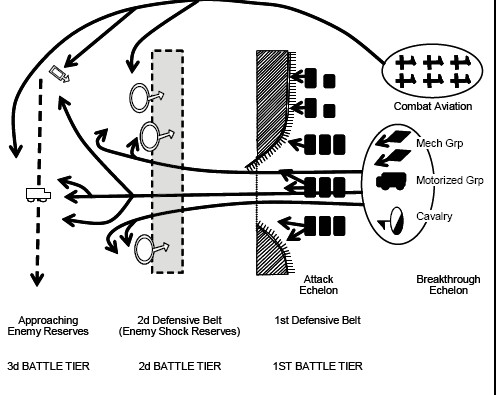 Combat Aviation

Mech Grp

Motorized Grp

Cavalry

Attack Echelon

Breakthrough Echelon

Approaching Enemy Reserves

2d Defensive Belt (Enemy Shock Reserves)

1st Defensive Belt

3d BATTLE TIER

2d BATTLE TIER

1ST BATTLE TIER