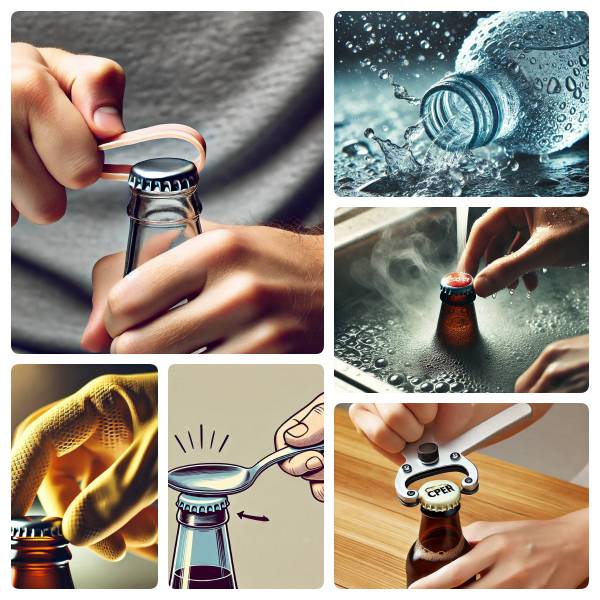 CPER