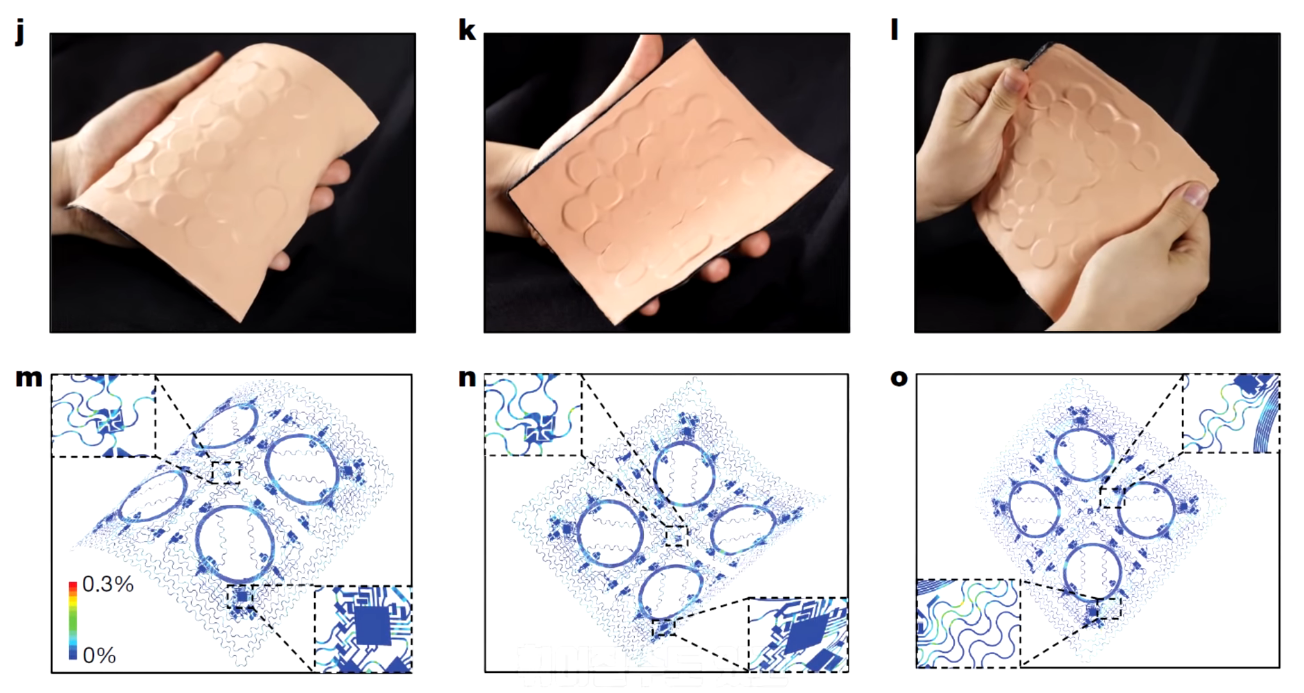 j

k

l

m

0.3%

0%

n

o