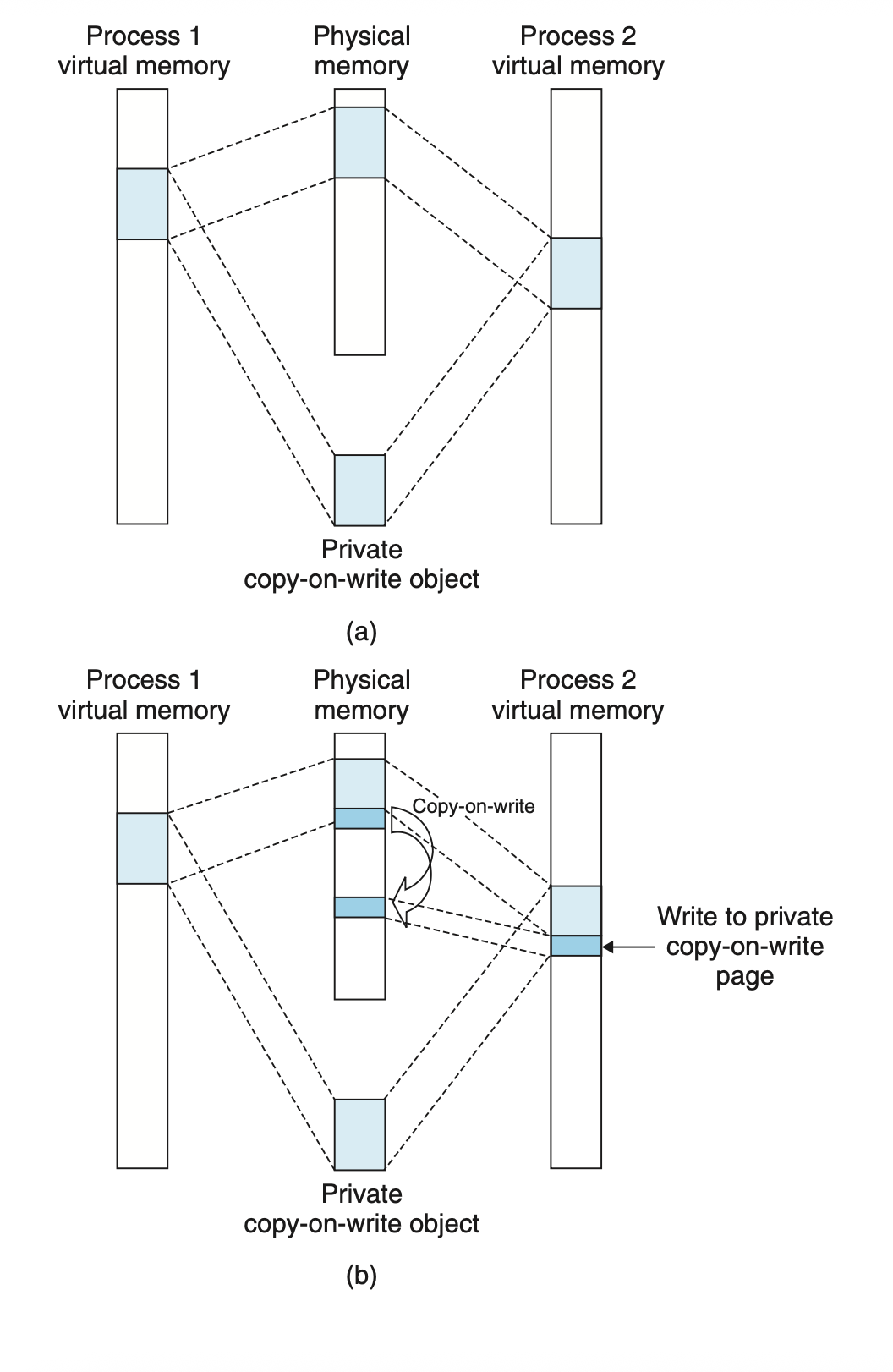 Process 1
virtual memory

Physical
memory

Process 2
virtual memory

Private
copy-on-write object

(a)

Process 1
virtual memory

Physical
memory

Process 2
virtual memory

Copy-on-write

Write to private
copy-on-write
page

Private
copy-on-write object

(b)