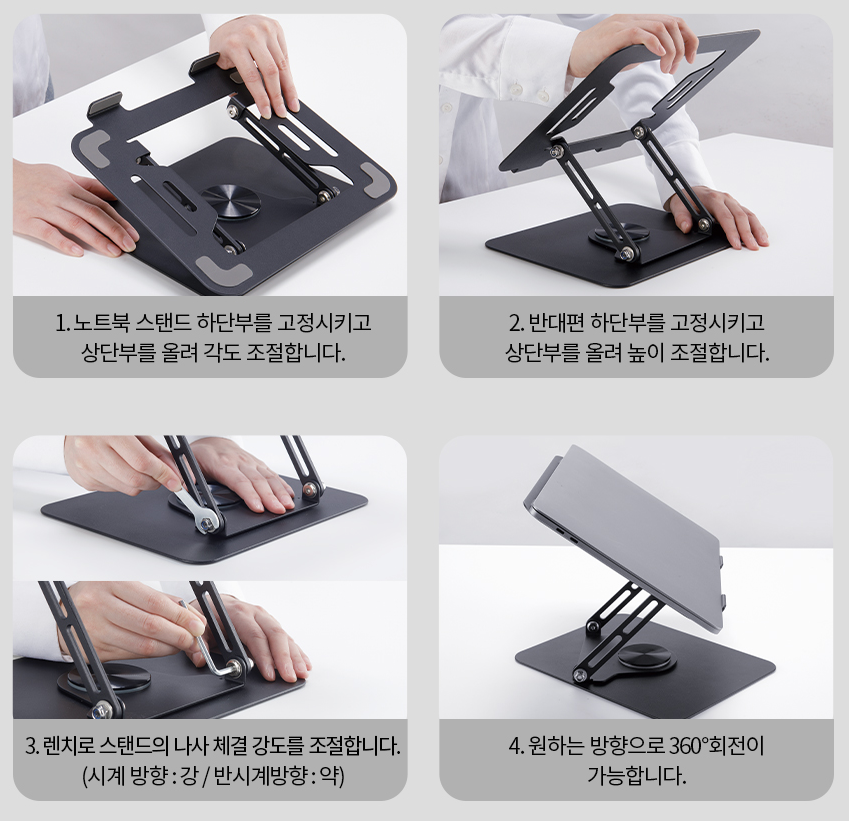 1. 노트북 스탠드 하단부를 고정시키고 상단부를 올려 각도 조절합니다.

2. 반대편 하단부를 고정시키고 상단부를 올려 높이 조절합니다.

3. 렌치로 스탠드의 나사 체결 강도를 조절합니다. (시계 방향 : 강 / 반시계방향 : 약)

4. 원하는 방향으로 360°회전이 가능합니다.