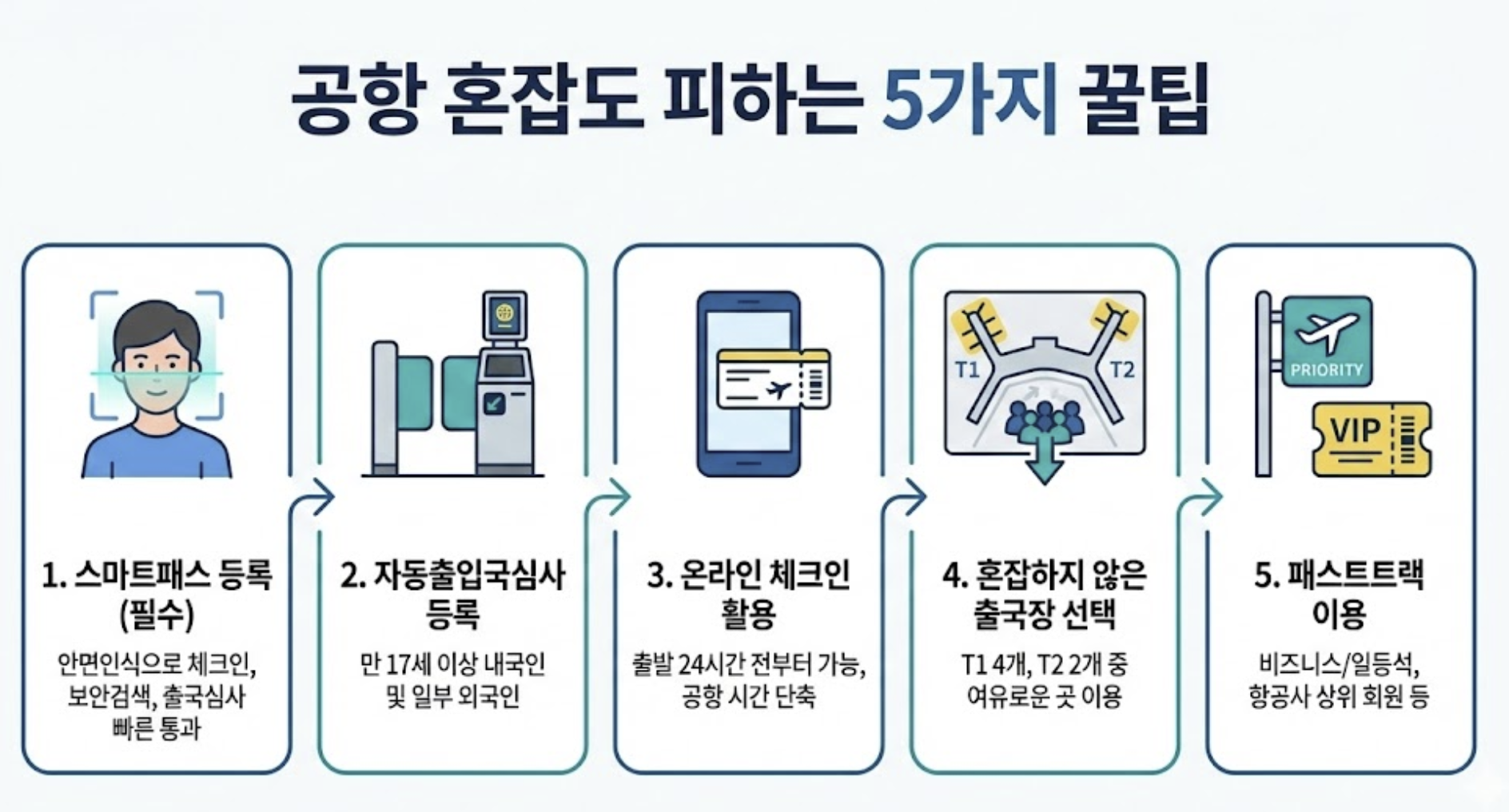 공항 혼잡도 피하는 5가지 꿀팁

1. 스마트패스 등록 (필수)

안면인식으로 체크인, 보안검색, 출국심사 빠른 통과

2. 자동출입국심사 등록

만 17세 이상 내국인 및 일부 외국인

3. 온라인 체크인 활용

출발 24시간 전부터 가능, 공항 시간 단축

T1

T2

4. 혼잡하지 않은 출국장 선택

T1 4개, T2 2개 중 여유로운 곳 이용

PRIORITY

VIP

5. 패스트트랙 이용

비즈니스/일등석, 항공사 상위 회원 등