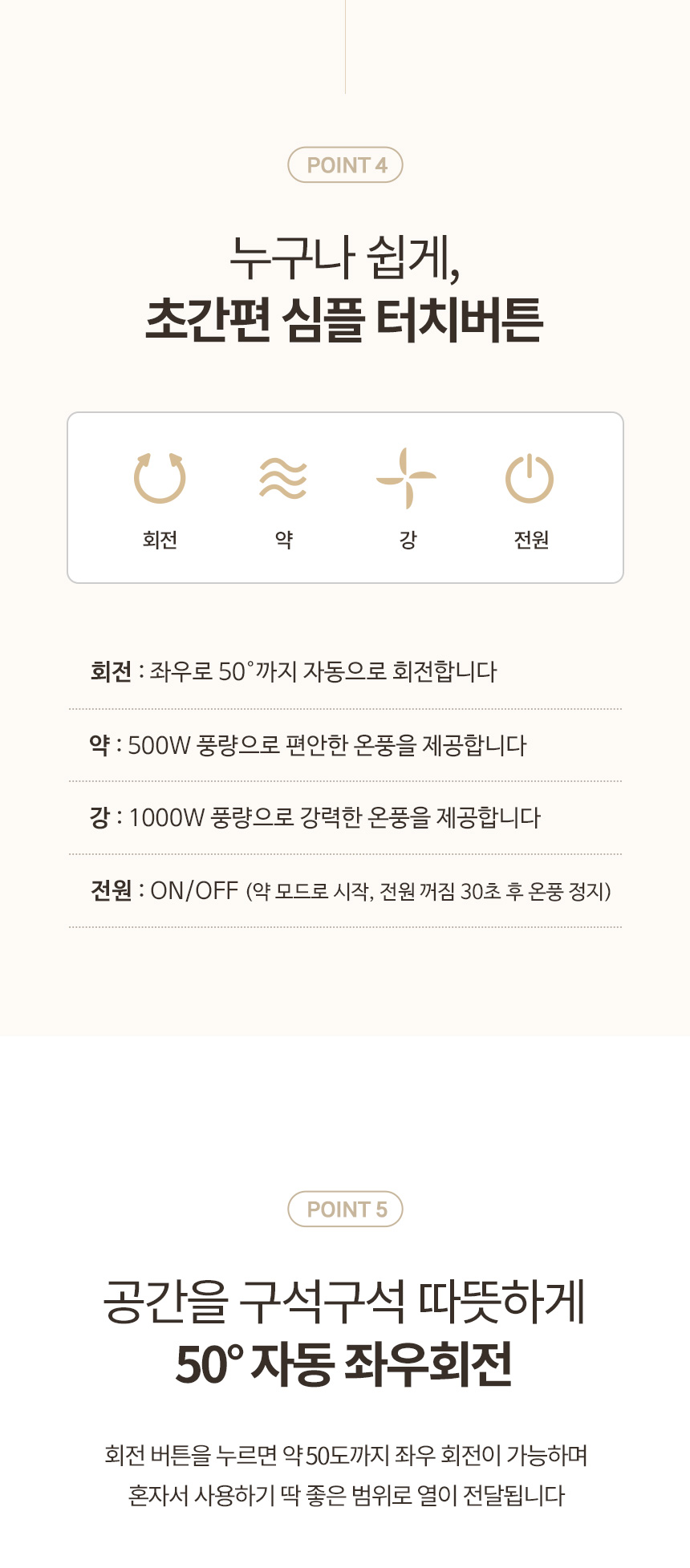 POINT 4

누구나 쉽게,
초간편 심플 터치버튼

회전 약 강 전원

회전 : 좌우로 50°까지 자동으로 회전합니다

약 : 500W 풍량으로 편안한 온풍을 제공합니다

강 : 1000W 풍량으로 강력한 온풍을 제공합니다

전원 : ON/OFF (약 모드로 시작, 전원 꺼짐 30초 후 온풍 정지)

POINT 5

공간을 구석구석 따뜻하게
50° 자동 좌우회전

회전 버튼을 누르면 약 50도까지 좌우 회전이 가능하며
혼자서 사용하기 딱 좋은 범위로 열이 전달됩니다