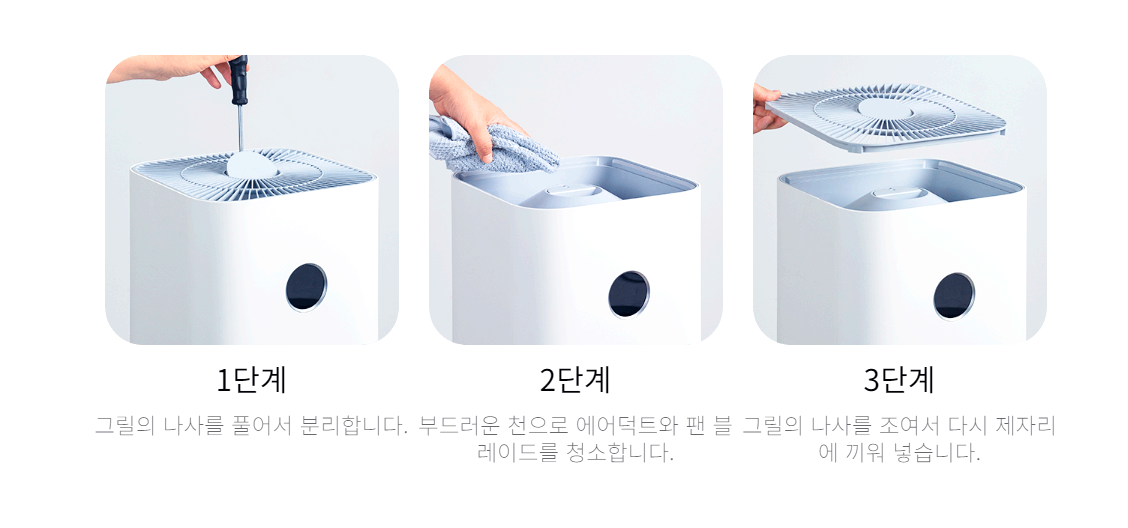 1단계

그릴의 나사를 풀어서 분리합니다.

2단계

부드러운 천으로 에어덕트와 팬 블레이드를 청소합니다.

3단계

그릴의 나사를 조여서 다시 제자리에 끼워 넣습니다.