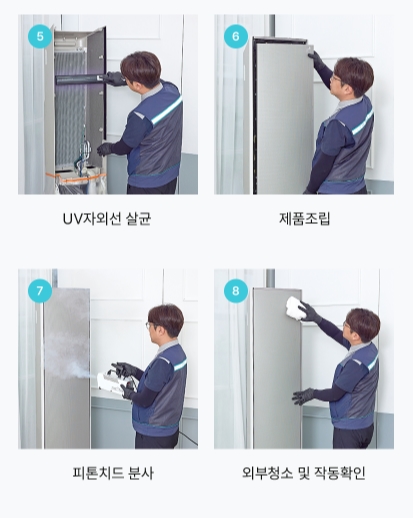 5

UV자외선 살균

6

제품조립

7

피톤치드 분사

8

외부청소 및 작동확인