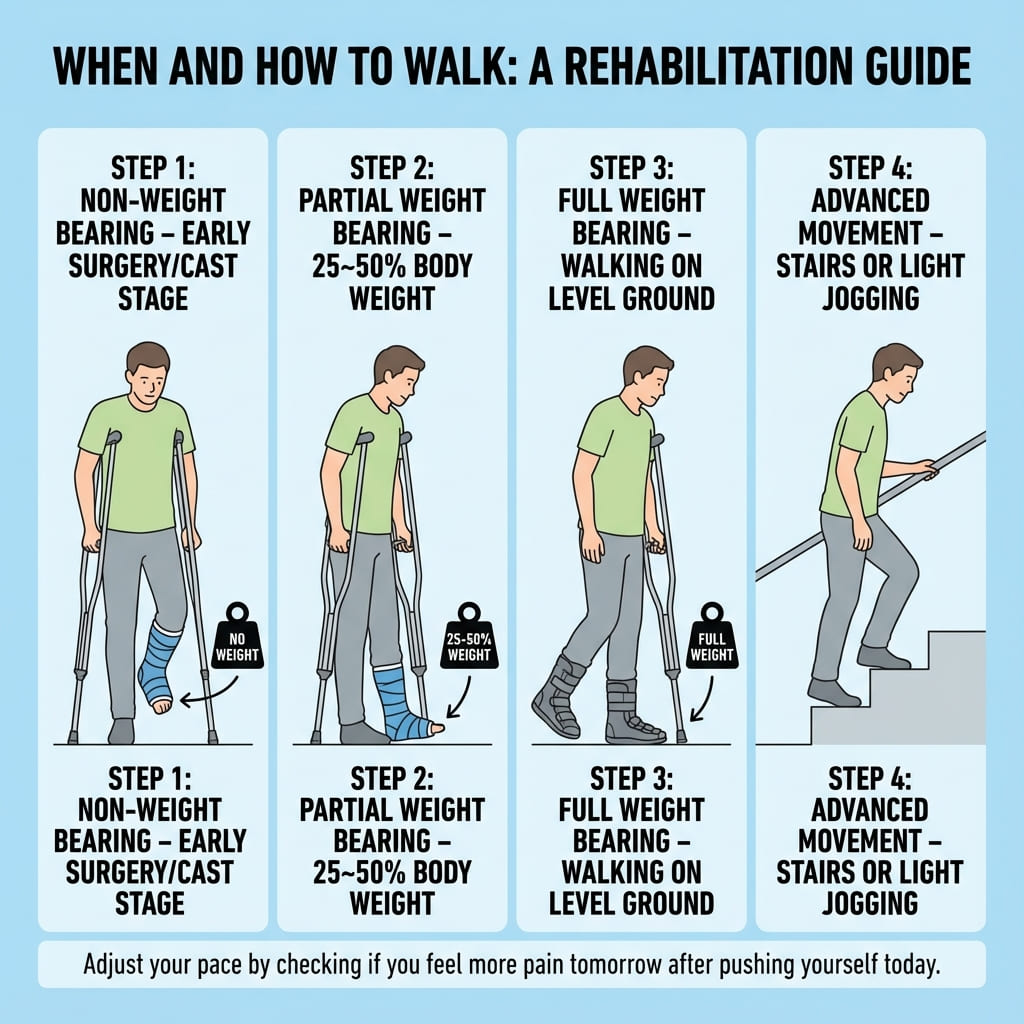 WHEN AND HOW TO WALK: A REHABILITATION GUIDE

STEP 1: NON-WEIGHT BEARING – EARLY SURGERY/CAST STAGE

NO WEIGHT

STEP 1: NON-WEIGHT BEARING – EARLY SURGERY/CAST STAGE

STEP 2: PARTIAL WEIGHT BEARING – 25~50% BODY WEIGHT

25-50% WEIGHT

STEP 2: PARTIAL WEIGHT BEARING – 25~50% BODY WEIGHT

STEP 3: FULL WEIGHT BEARING – WALKING ON LEVEL GROUND

FULL WEIGHT

STEP 3: FULL WEIGHT BEARING – WALKING ON LEVEL GROUND

STEP 4: ADVANCED MOVEMENT – STAIRS OR LIGHT JOGGING

STEP 4: ADVANCED MOVEMENT – STAIRS OR LIGHT JOGGING

Adjust your pace by checking if you feel more pain tomorrow after pushing yourself today.