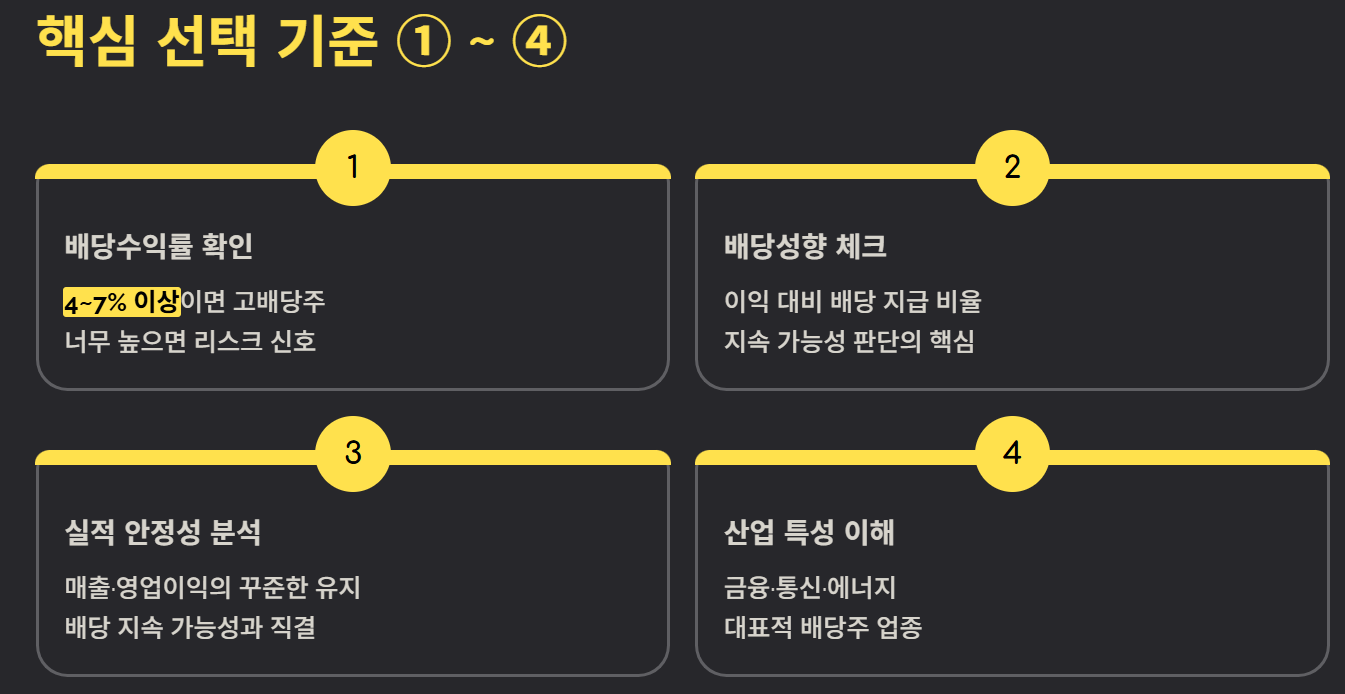 핵심 선택 기준 ① ~ ④

1

배당수익률 확인

4~7% 이상이면 고배당주
너무 높으면 리스크 신호

2

배당성향 체크

이익 대비 배당 지급 비율
지속 가능성 판단의 핵심

3

실적 안정성 분석

매출·영업이익의 꾸준한 유지
배당 지속 가능성과 직결

4

산업 특성 이해

금융·통신·에너지
대표적 배당주 업종