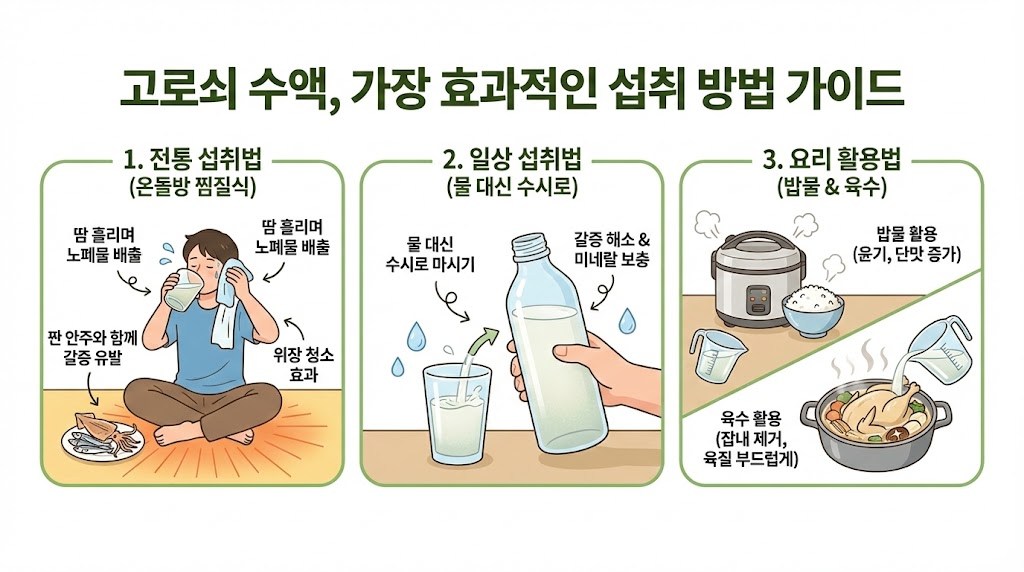 고로쇠 수액, 가장 효과적인 섭취 방법 가이드

1. 전통 섭취법
(온돌방 찜질식)

땀 흘리며
노폐물 배출

땀 흘리며
노폐물 배출

짠 안주와 함께
갈증 유발

위장 청소
효과

2. 일상 섭취법
(물 대신 수시로)

물 대신
수시로 마시기

갈증 해소 &
미네랄 보충

3. 요리 활용법
(밥물 & 육수)

밥물 활용
(윤기, 단맛 증가)

육수 활용
(잡내 제거,
육질 부드럽게)