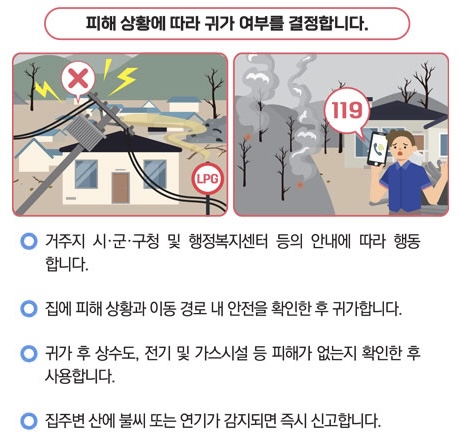 피해 상황에 따라 귀가 여부를 결정합니다.

LPG

119

거주지 시·군·구청 및 행정복지센터 등의 안내에 따라 행동합니다.

집에 피해 상황과 이동 경로 내 안전을 확인한 후 귀가합니다.

귀가 후 상수도, 전기 및 가스시설 등 피해가 없는지 확인한 후 사용합니다.

집주변 산에 불씨 또는 연기가 감지되면 즉시 신고합니다.