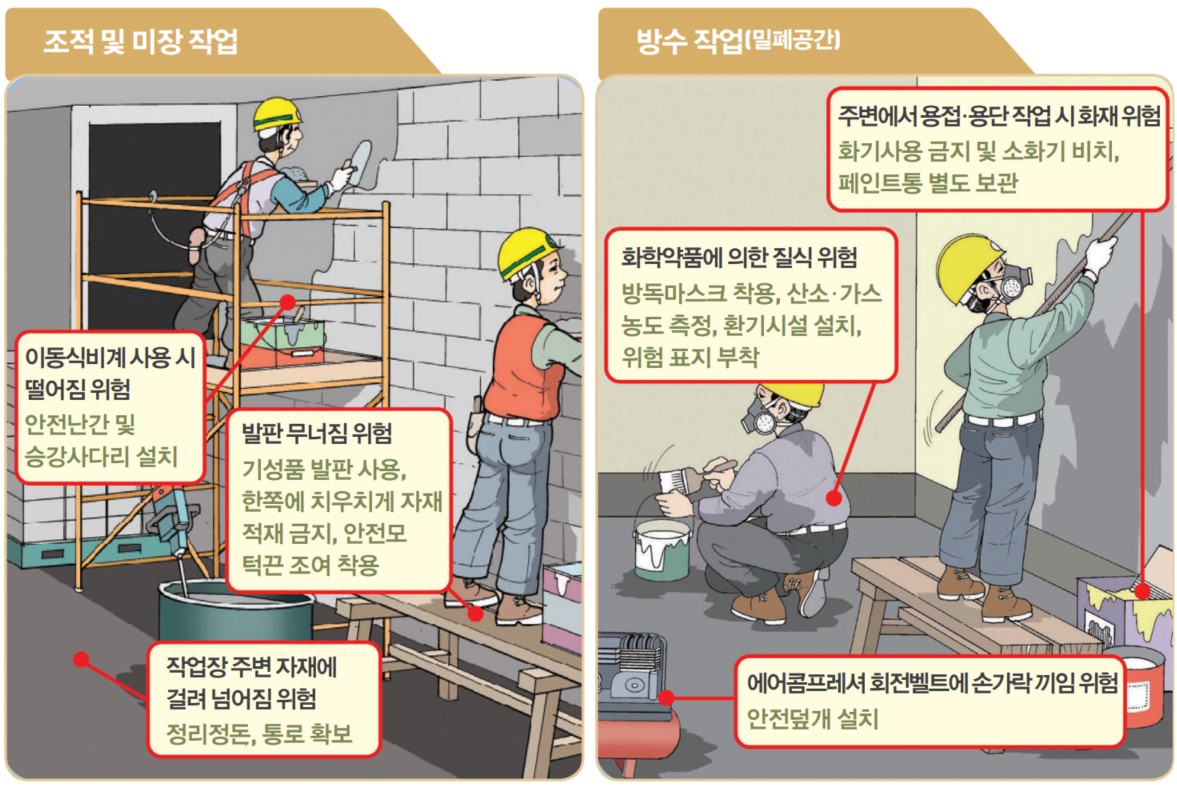 조적 및 미장 작업

이동식비계 사용 시 떨어짐 위험
안전난간 및 승강사다리 설치

발판 무너짐 위험
기성품 발판 사용, 한쪽에 치우치게 자재 적재 금지, 안전모 턱끈 조여 착용

작업장 주변 자재에 걸려 넘어짐 위험
정리정돈, 통로 확보

방수 작업(밀폐공간)

주변에서 용접·용단 작업 시 화재 위험
화기사용 금지 및 소화기 비치, 페인트통 별도 보관

화학약품에 의한 질식 위험
방독마스크 착용, 산소·가스 농도 측정, 환기시설 설치, 위험 표지 부착

에어콤프레셔 회전벨트에 손가락 끼임 위험
안전덮개 설치