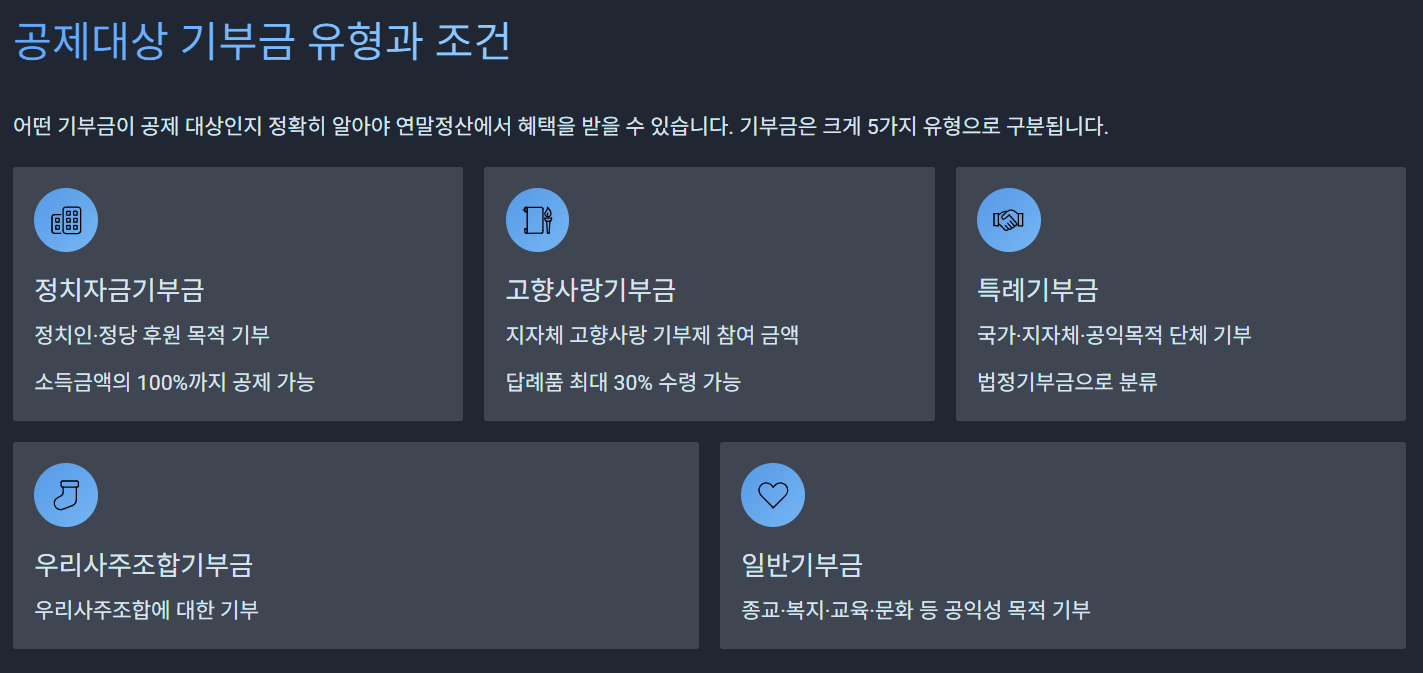 공제대상 기부금 유형과 조건

어떤 기부금이 공제 대상인지 정확히 알아야 연말정산에서 혜택을 받을 수 있습니다. 기부금은 크게 5가지 유형으로 구분됩니다.

정치자금기부금

정치인·정당 후원 목적 기부

소득금액의 100%까지 공제 가능

고향사랑기부금

지자체 고향사랑 기부제 참여 금액

답례품 최대 30% 수령 가능

특례기부금

국가·지자체·공익목적 단체 기부

법정기부금으로 분류

우리사주조합기부금

우리사주조합에 대한 기부

일반기부금

종교·복지·교육·문화 등 공익성 목적 기부