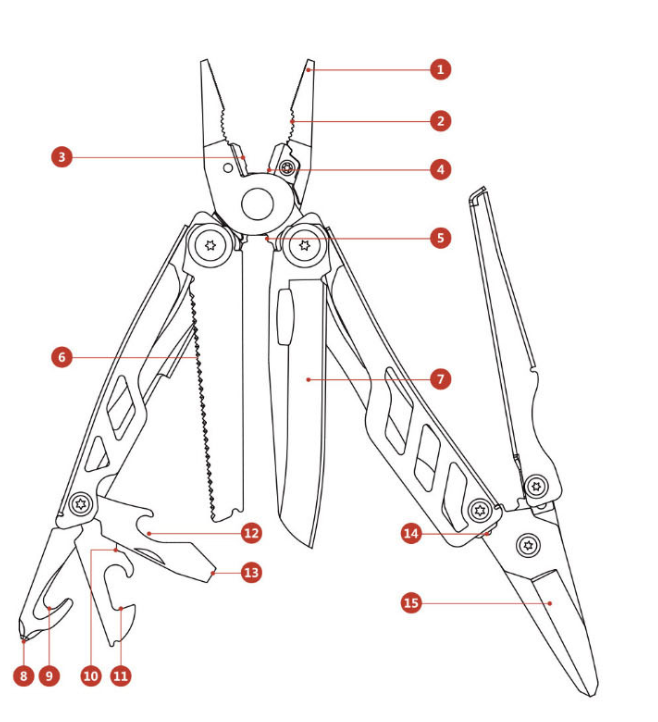 1
2
3
4
5
6
7
12
13
14
15
8
9
10
11