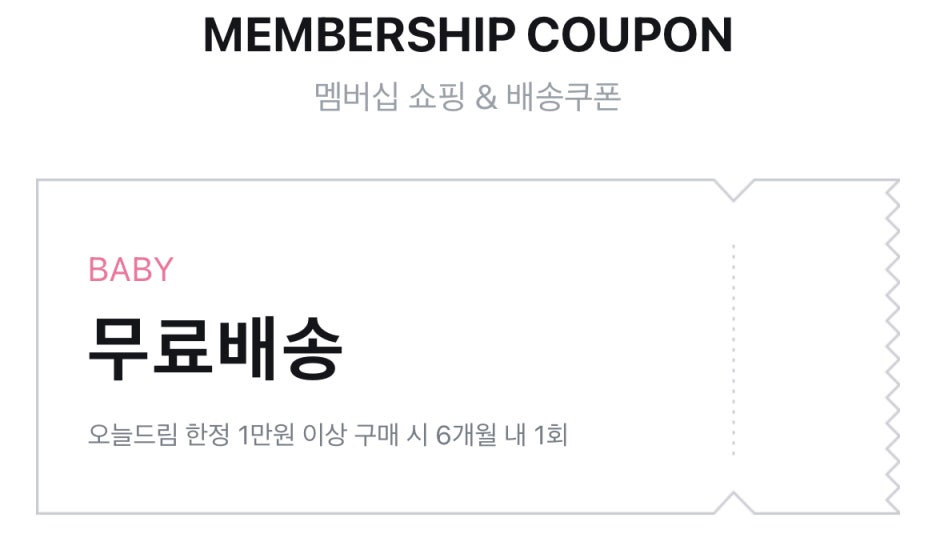 MEMBERSHIP COUPON

멤버십 쇼핑 & 배송쿠폰

BABY

무료배송

오늘드림 한정 1만원 이상 구매 시 6개월 내 1회