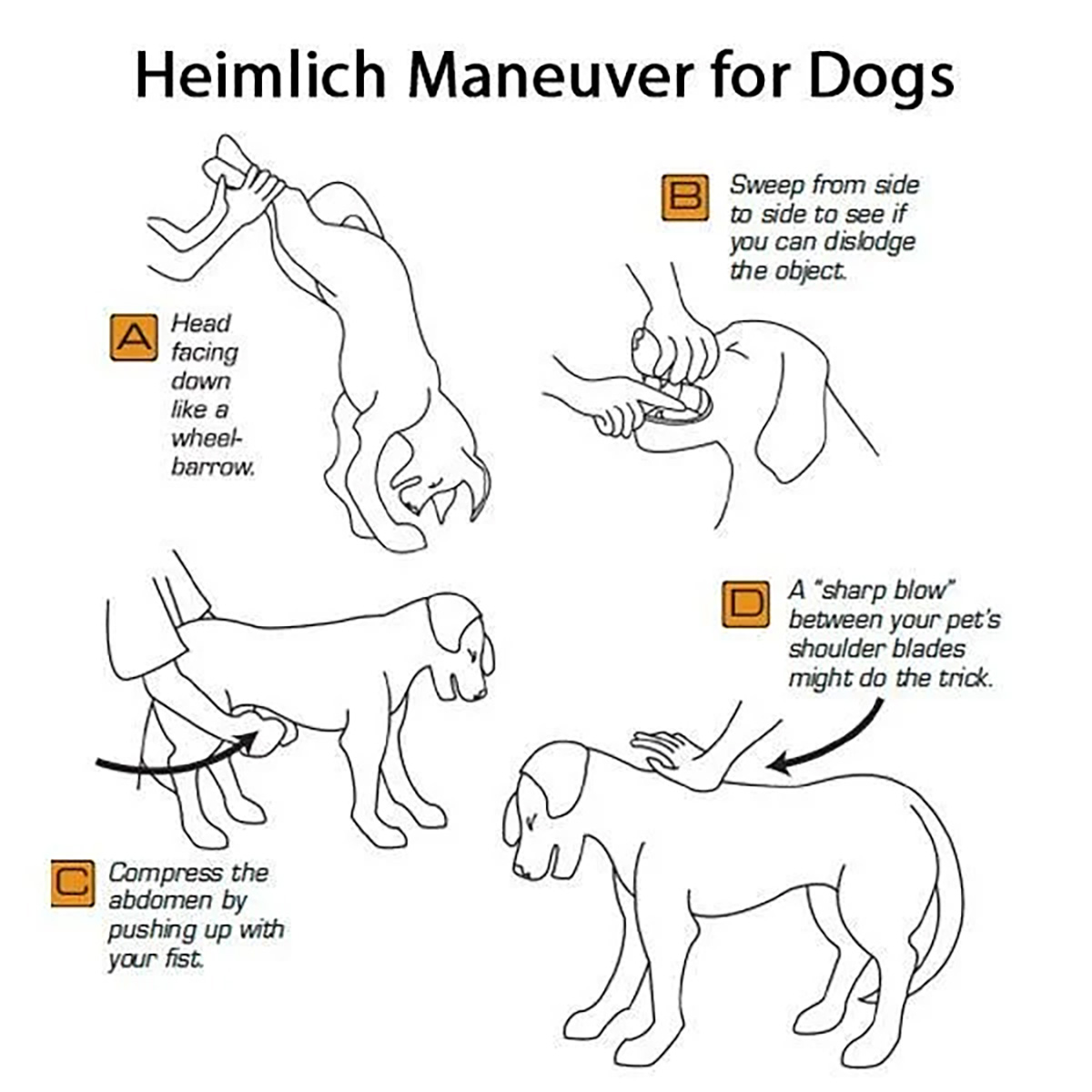 Heimlich Maneuver for Dogs

A Head facing down like a wheelbarrow.

B Sweep from side to side to see if you can dislodge the object.

C Compress the abdomen by pushing up with your fist.

D A "sharp blow" between your pet's shoulder blades might do the trick.