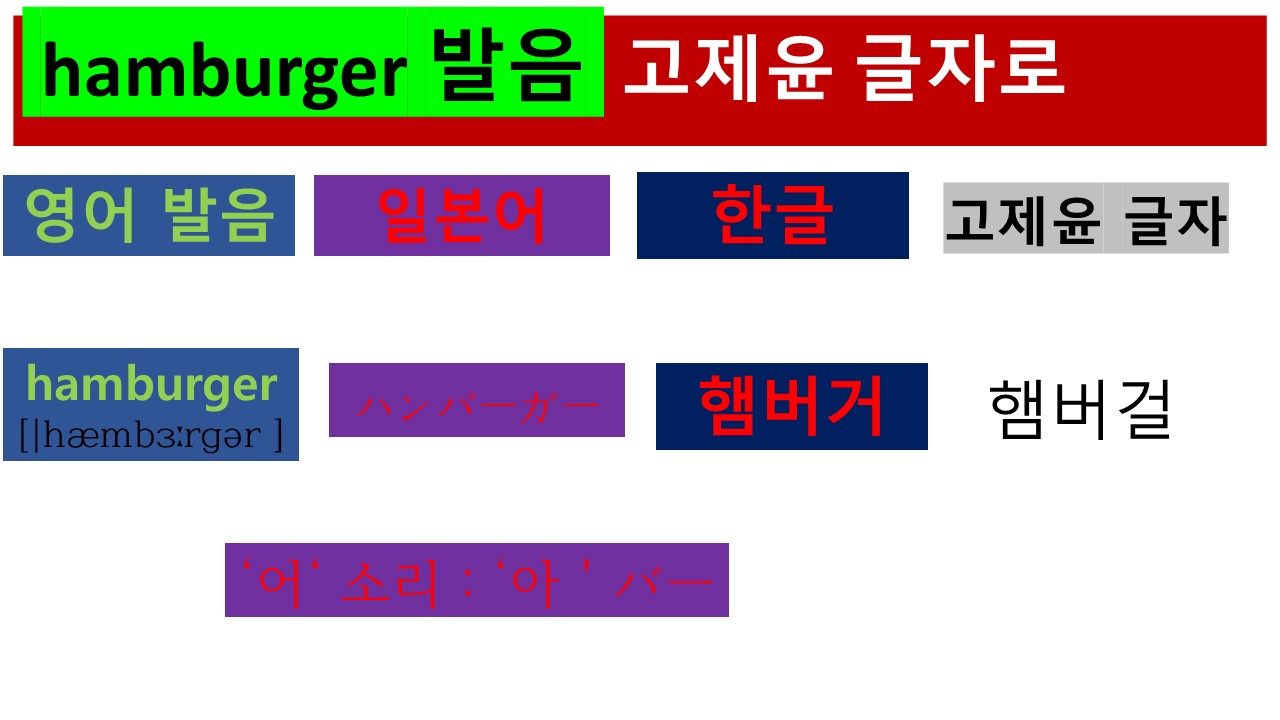 hamburger 발음 고제윤 글자로

영어 발음

일본어

한글

고제윤 글자

hamburger
[|hæmbɜːrgər ]

ハンバーガー

햄버거

햄버걸

'어' 소리 : '아 ' バー