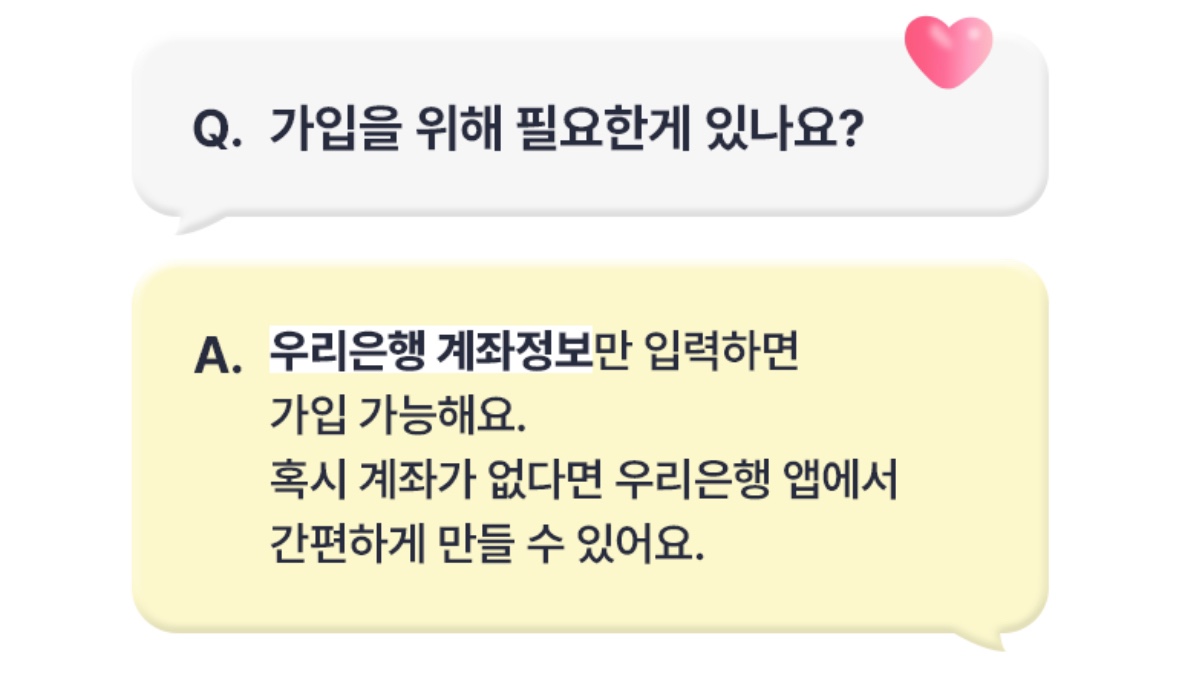 Q. 가입을 위해 필요한게 있나요?

A. 우리은행 계좌정보만 입력하면 가입 가능해요. 혹시 계좌가 없다면 우리은행 앱에서 간편하게 만들 수 있어요.