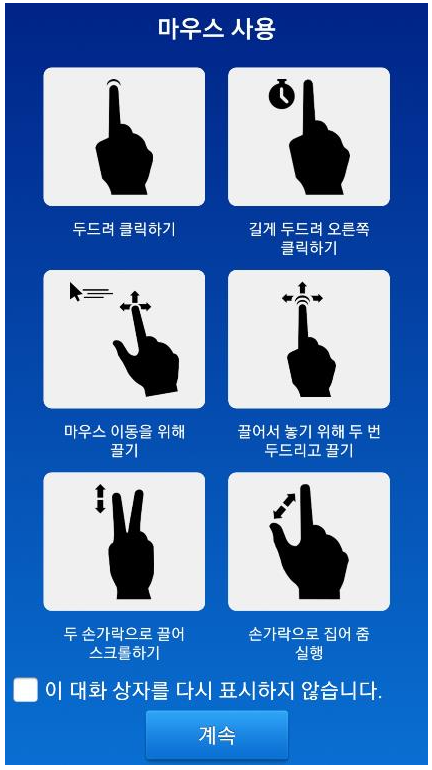 마우스 사용

두드려 클릭하기

길게 두드려 오른쪽 클릭하기

마우스 이동을 위해 끌기

끌어서 놓기 위해 두 번 두드리고 끌기

두 손가락으로 끌어 스크롤하기

손가락으로 집어 줌 실행

이 대화 상자를 다시 표시하지 않습니다.

계속