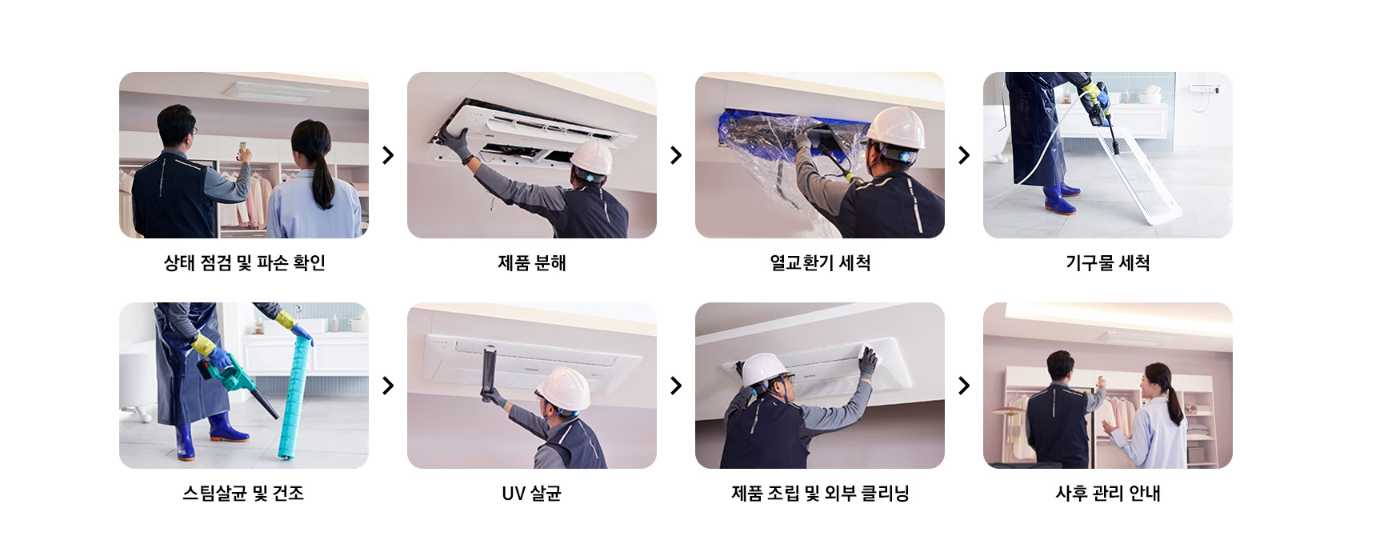 상태 점검 및 파손 확인

제품 분해

열교환기 세척

기구물 세척

스팀살균 및 건조

UV 살균

제품 조립 및 외부 클리닝

사후 관리 안내