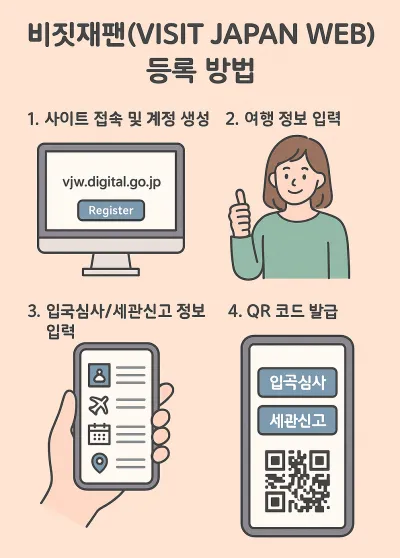 비짓재팬(VISIT JAPAN WEB) 등록 방법

1. 사이트 접속 및 계정 생성

vjw.digital.go.jp

Register

2. 여행 정보 입력

3. 입국심사/세관신고 정보 입력

4. QR 코드 발급

입곡심사

세관신고