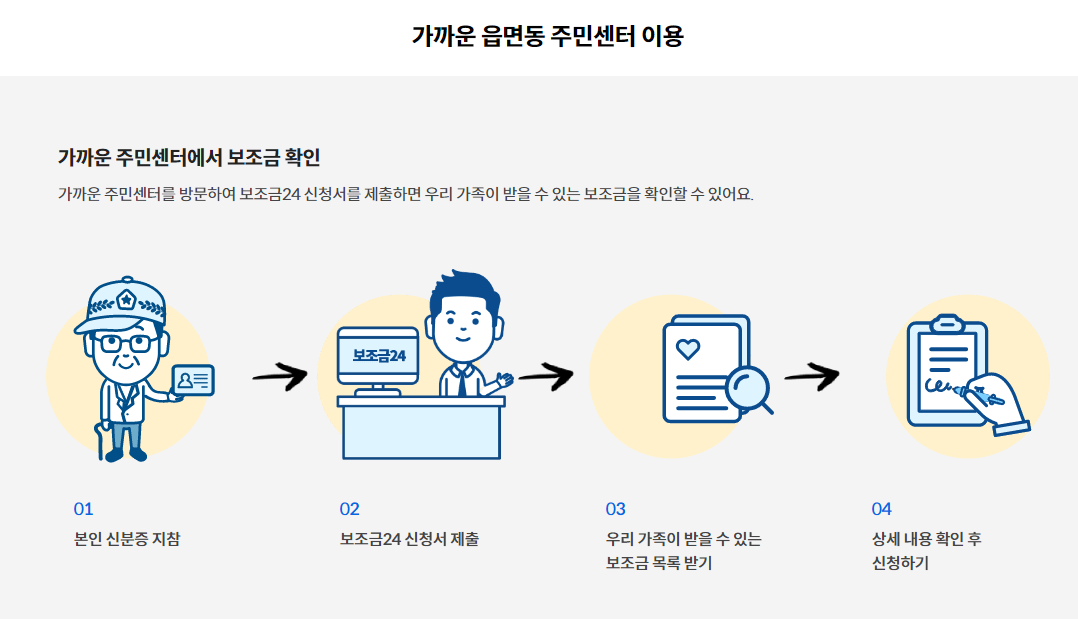 가까운 읍면동 주민센터 이용

가까운 주민센터에서 보조금 확인

가까운 주민센터를 방문하여 보조금24 신청서를 제출하면 우리 가족이 받을 수 있는 보조금을 확인할 수 있어요.

보조금24

01
본인 신분증 지참

02
보조금24 신청서 제출

03
우리 가족이 받을 수 있는 보조금 목록 받기

04
상세 내용 확인 후 신청하기