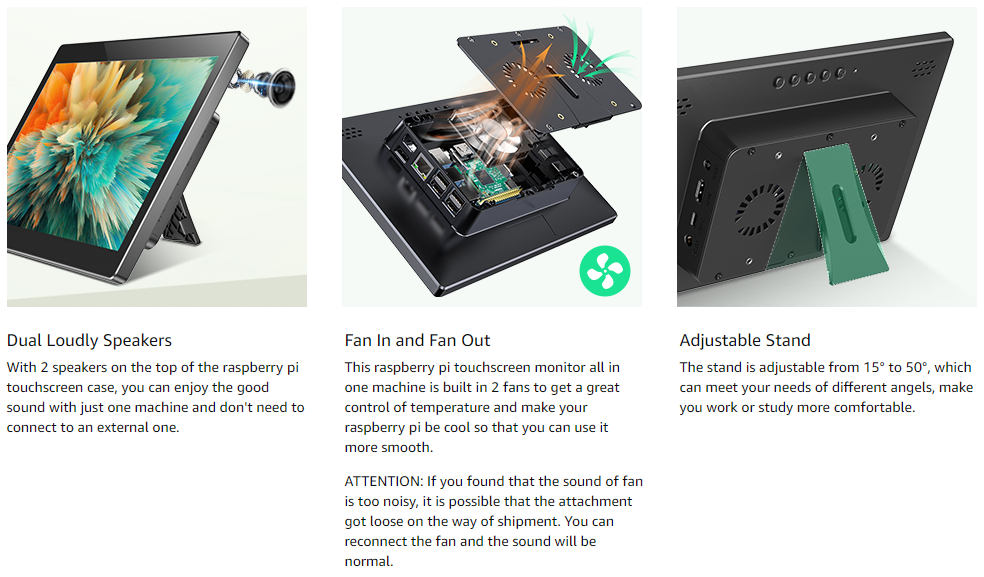 Dual Loudly Speakers

With 2 speakers on the top of the raspberry pi touchscreen case, you can enjoy the good sound with just one machine and don't need to connect to an external one.

Fan In and Fan Out

This raspberry pi touchscreen monitor all in one machine is built in 2 fans to get a great control of temperature and make your raspberry pi be cool so that you can use it more smooth.

ATTENTION: If you found that the sound of fan is too noisy, it is possible that the attachment got loose on the way of shipment. You can reconnect the fan and the sound will be normal.

Adjustable Stand

The stand is adjustable from 15° to 50°, which can meet your needs of different angels, make you work or study more comfortable.