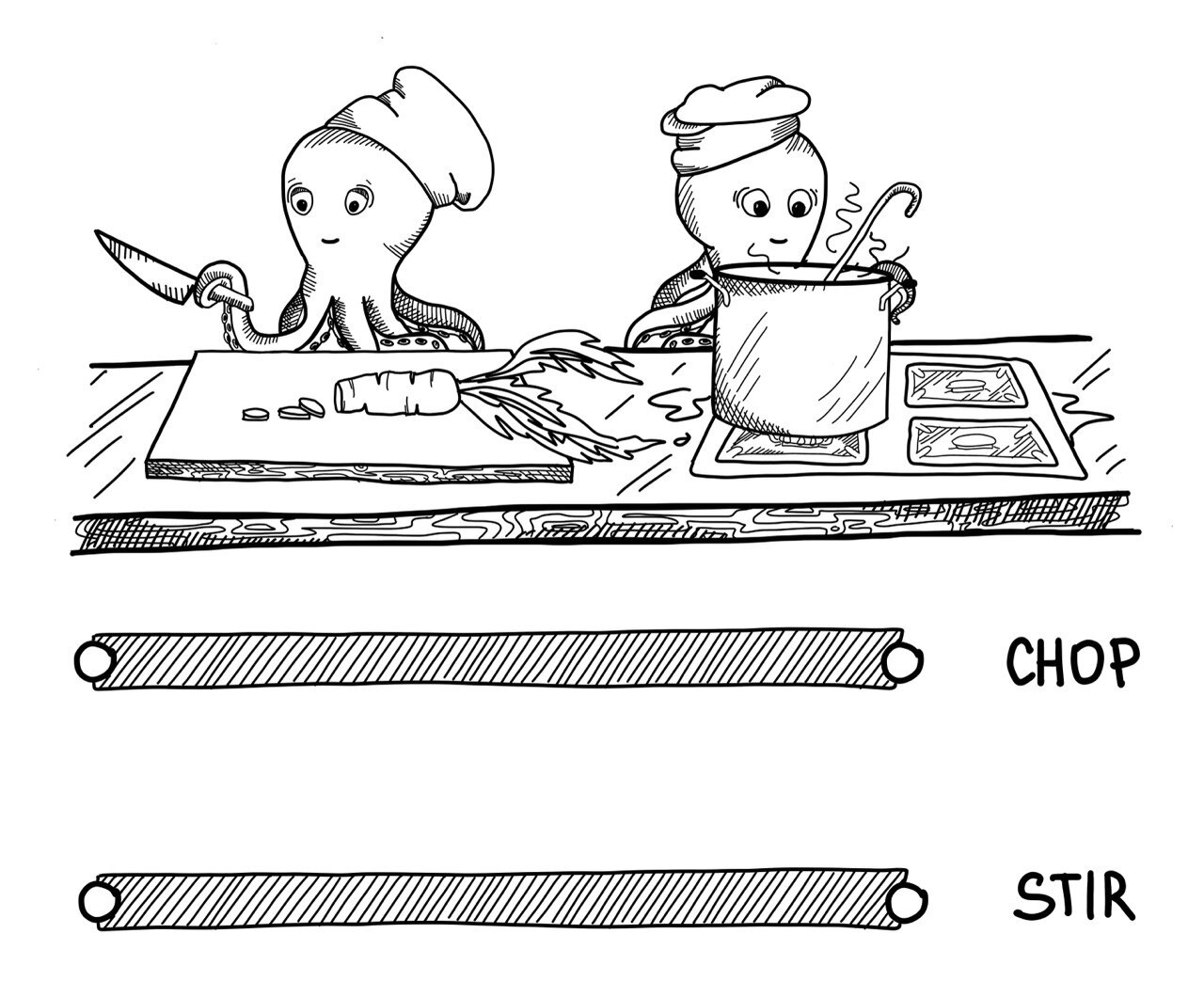 CHOP

STIR