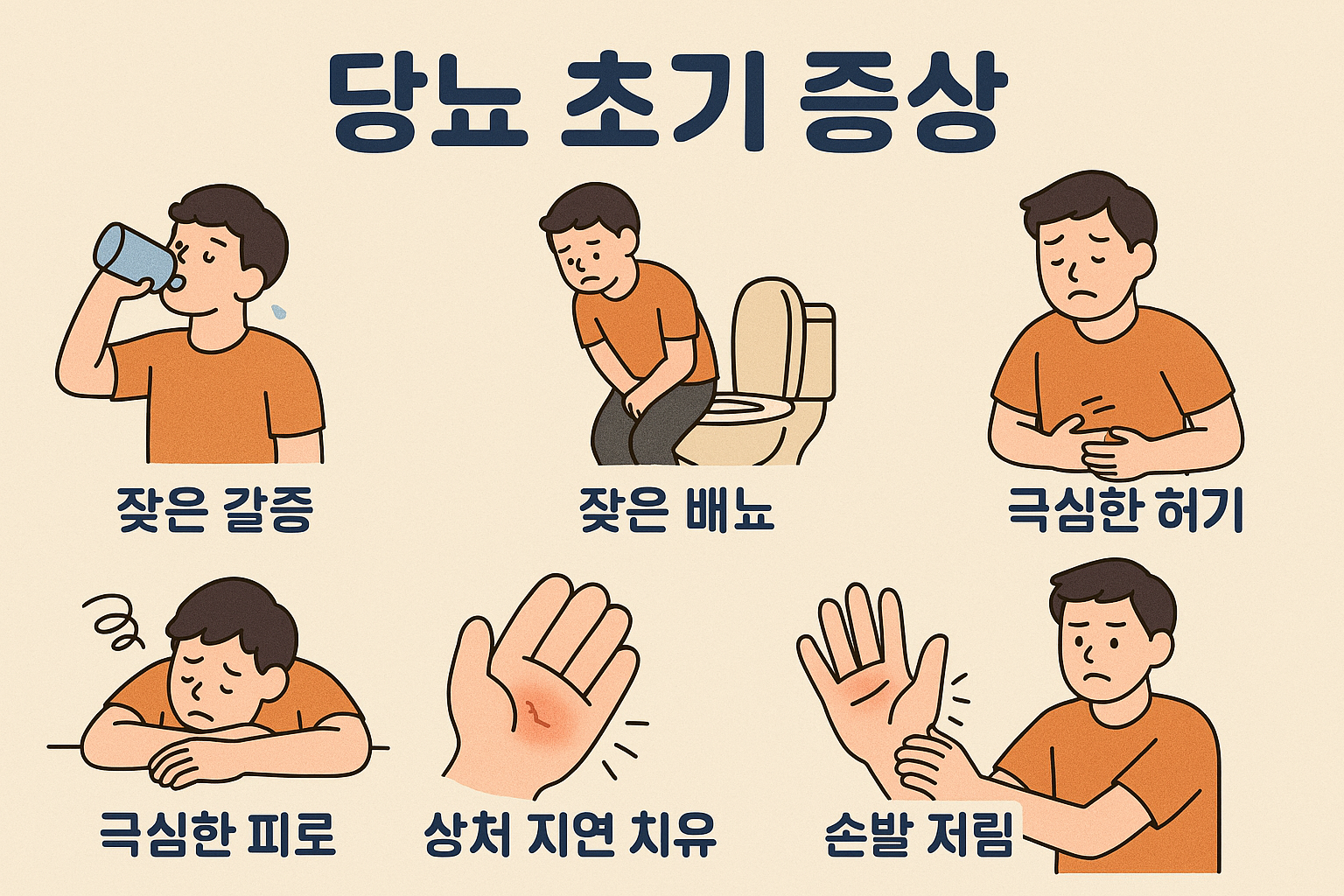 당뇨 초기 증상

잦은 갈증

잦은 배뇨

극심한 허기

극심한 피로

상처 지연 치유

손발 저림