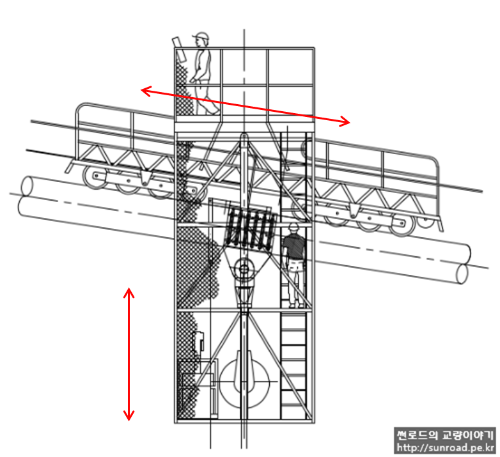 썬로드의 교량이야기
http://sunroad.pe.kr