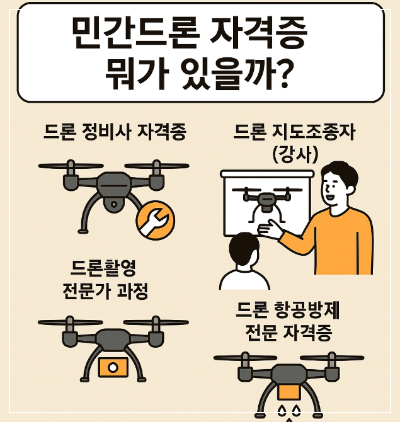 민간드론 자격증
뭐가 있을까?

드론 정비사 자격증

드론 지도조종자
(강사)

드론활영
전문가 과정

드론 항공방제
전문 자격증