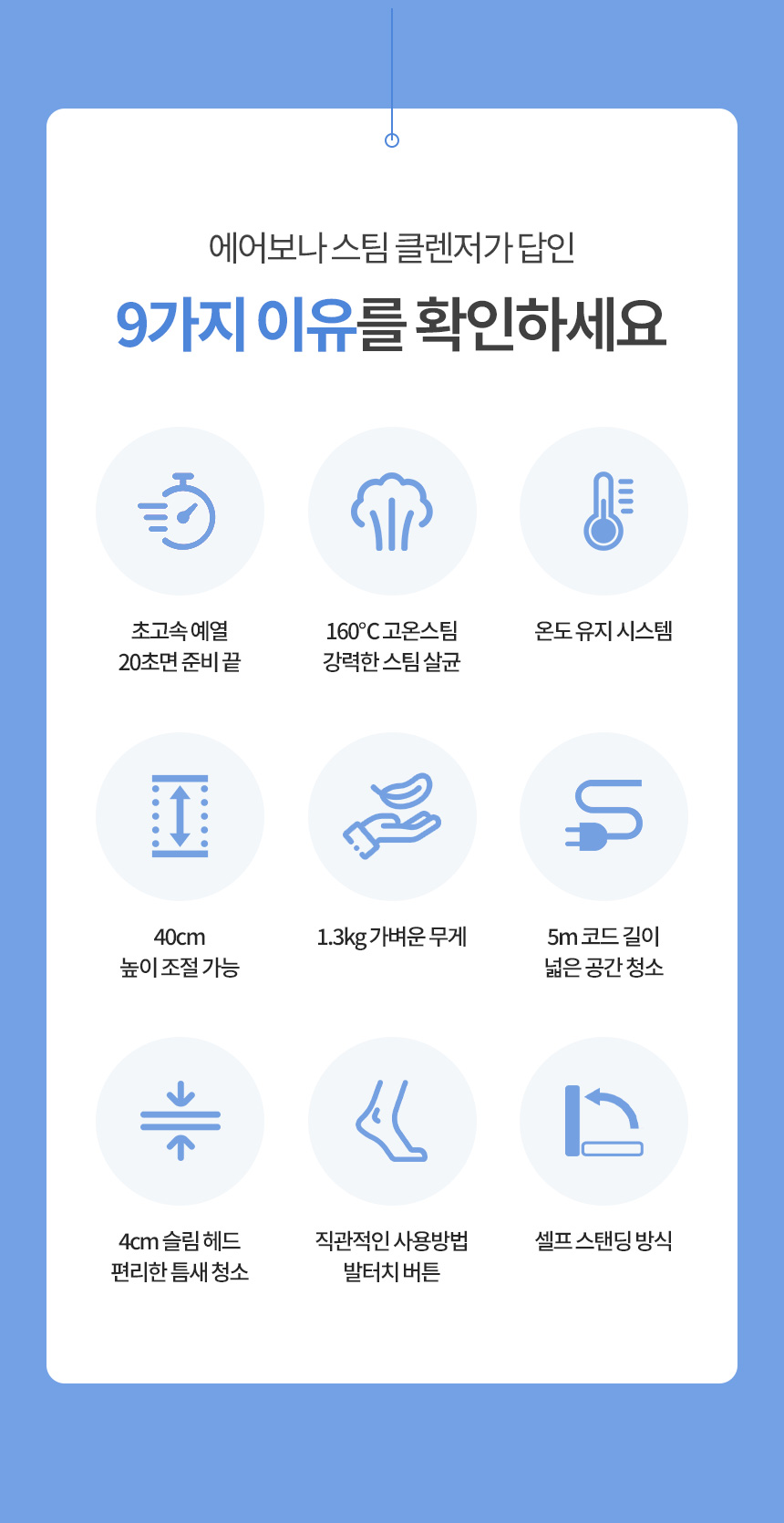 에어보나 스팀 클렌저가 답인

9가지 이유를 확인하세요

초고속 예열
20초면 준비 끝

160°C 고온스팀
강력한 스팀 살균

온도 유지 시스템

40cm
높이 조절 가능

1.3kg 가벼운 무게

5m 코드 길이
넓은 공간 청소

4cm 슬림 헤드
편리한 틈새 청소

직관적인 사용방법
발터치 버튼

셀프 스탠딩 방식