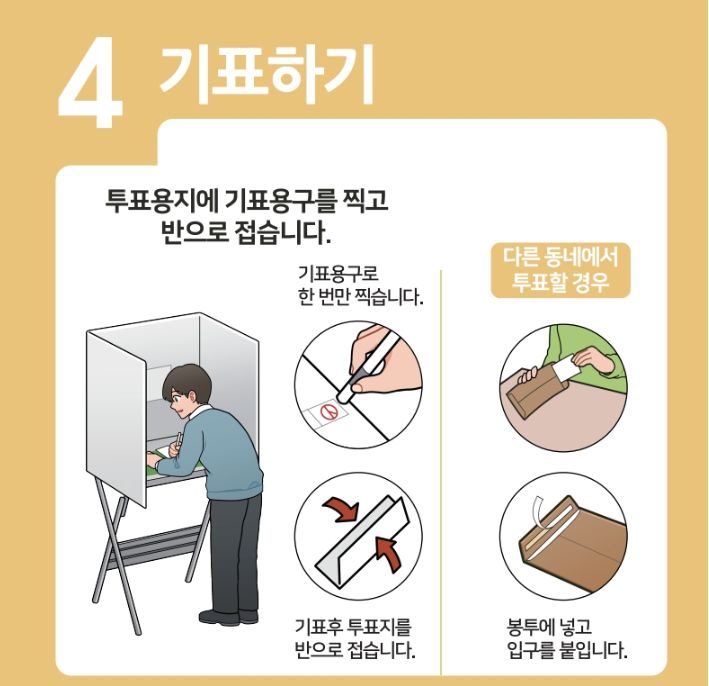 4 기표하기

투표용지에 기표용구를 찍고 반으로 접습니다.

기표용구로 한 번만 찍습니다.

기표후 투표지를 반으로 접습니다.

다른 동네에서 투표할 경우

봉투에 넣고 입구를 붙입니다.