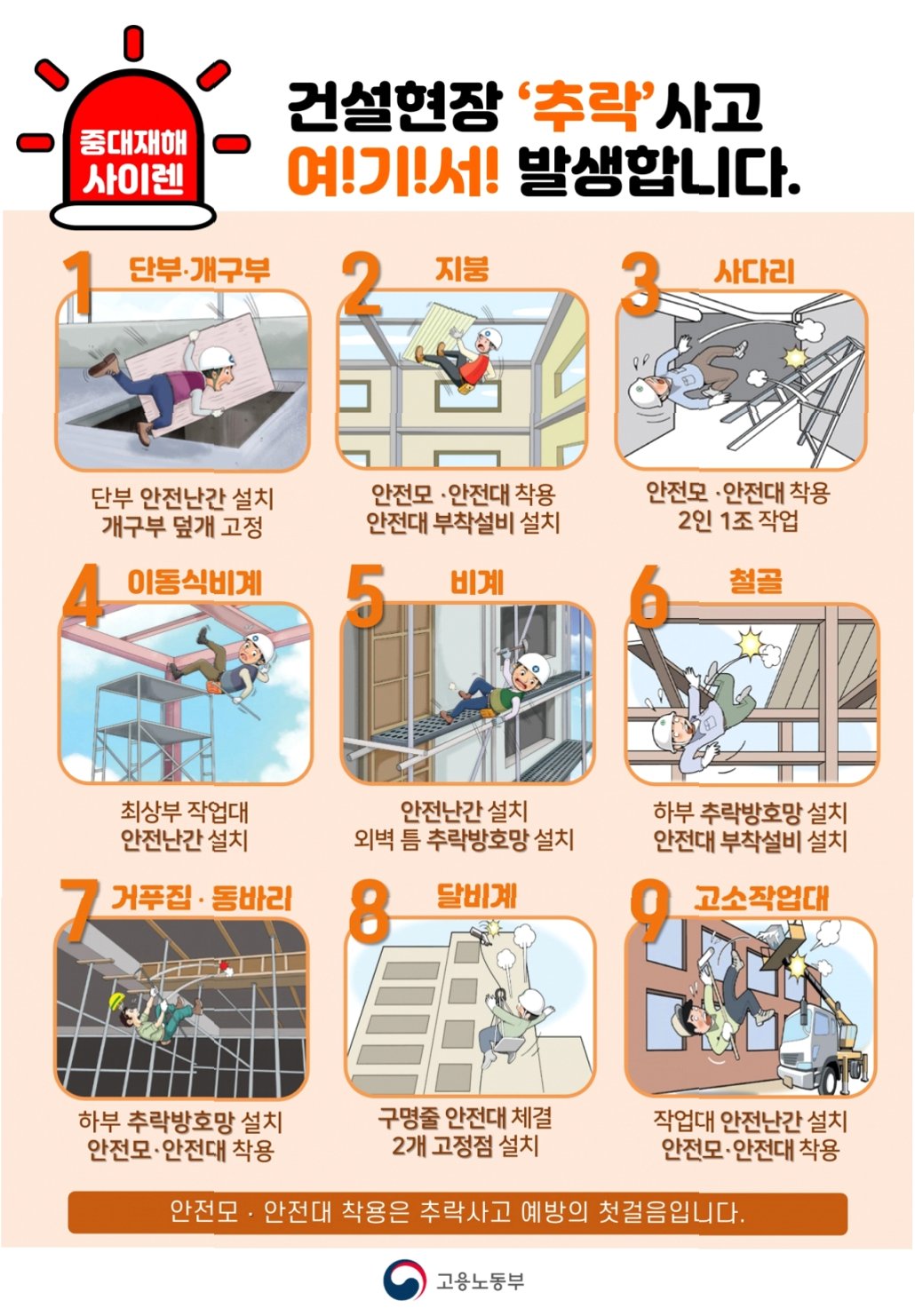 중대재해 사이렌

건설현장 '추락'사고
여!기!서! 발생합니다.

1 단부·개구부

단부 안전난간 설치
개구부 덮개 고정

2 지붕

안전모 ·안전대 착용
안전대 부착설비 설치

3 사다리

안전모 ·안전대 착용
2인 1조 작업

4 이동식비계

최상부 작업대
안전난간 설치

5 비계

안전난간 설치
외벽 틈 추락방호망 설치

6 철골

하부 추락방호망 설치
안전대 부착설비 설치

7 거푸집 · 동바리

하부 추락방호망 설치
안전모·안전대 착용

8 달비계

구명줄 안전대 체결
2개 고정점 설치

9 고소작업대

작업대 안전난간 설치
안전모·안전대 착용

안전모 · 안전대 착용은 추락사고 예방의 첫걸음입니다.

고용노동부