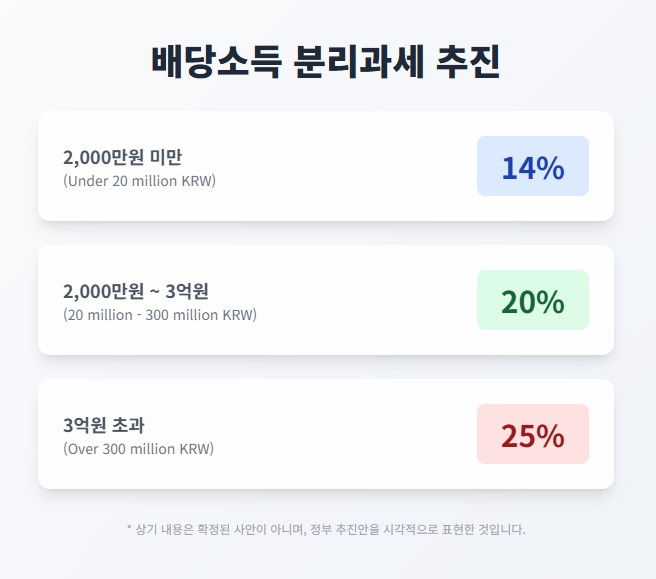 배당소득 분리과세 추진

2,000만원 미만
(Under 20 million KRW)

14%

2,000만원 ~ 3억원
(20 million - 300 million KRW)

20%

3억원 초과
(Over 300 million KRW)

25%

* 상기 내용은 확정된 사안이 아니며, 정부 추진안을 시각적으로 표현한 것입니다.