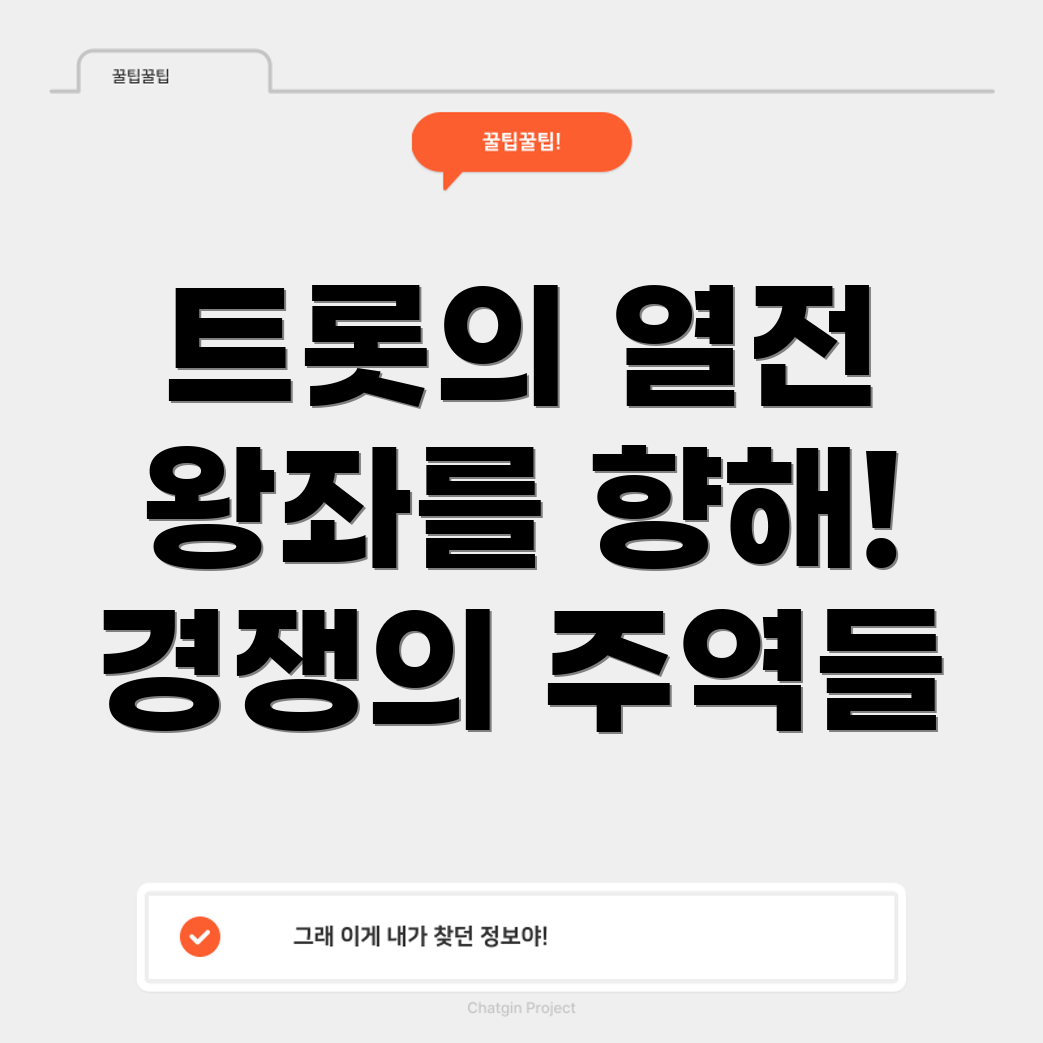 꿀팁꿀팁

꿀팁꿀팁!

트롯의 열전
왕좌를 향해!
경쟁의 주역들

그래 이게 내가 찾던 정보야!

Chatgin Project