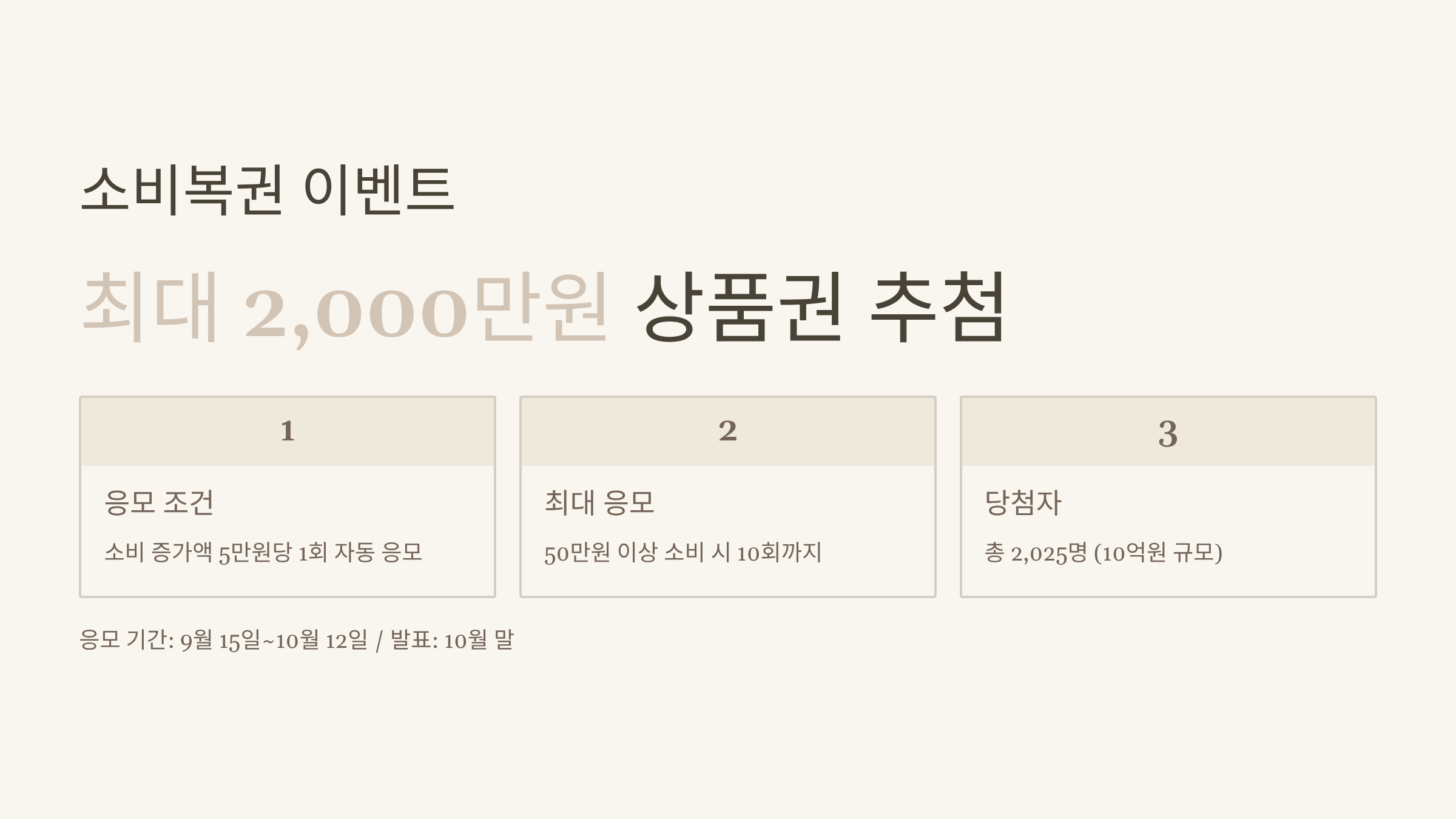 소비복권 이벤트

최대 2,000만원 상품권 추첨

1

응모 조건

소비 증가액 5만원당 1회 자동 응모

2

최대 응모

50만원 이상 소비 시 10회까지

3

당첨자

총 2,025명 (10억원 규모)

응모 기간: 9월 15일~10월 12일 / 발표: 10월 말