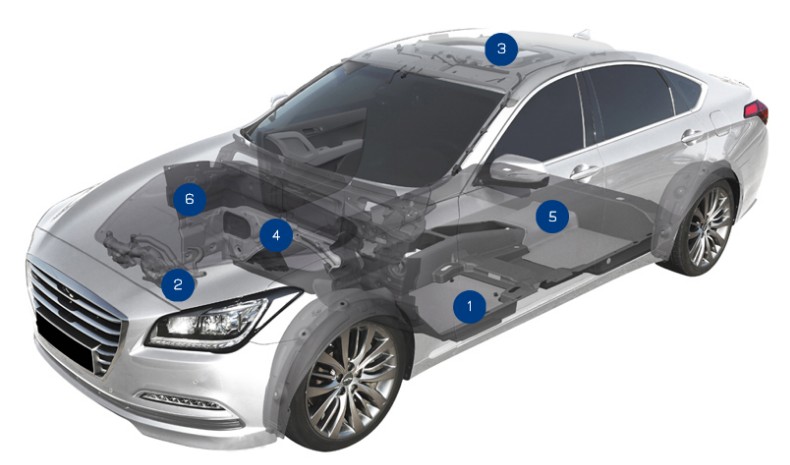 3
6
4
5
2
1