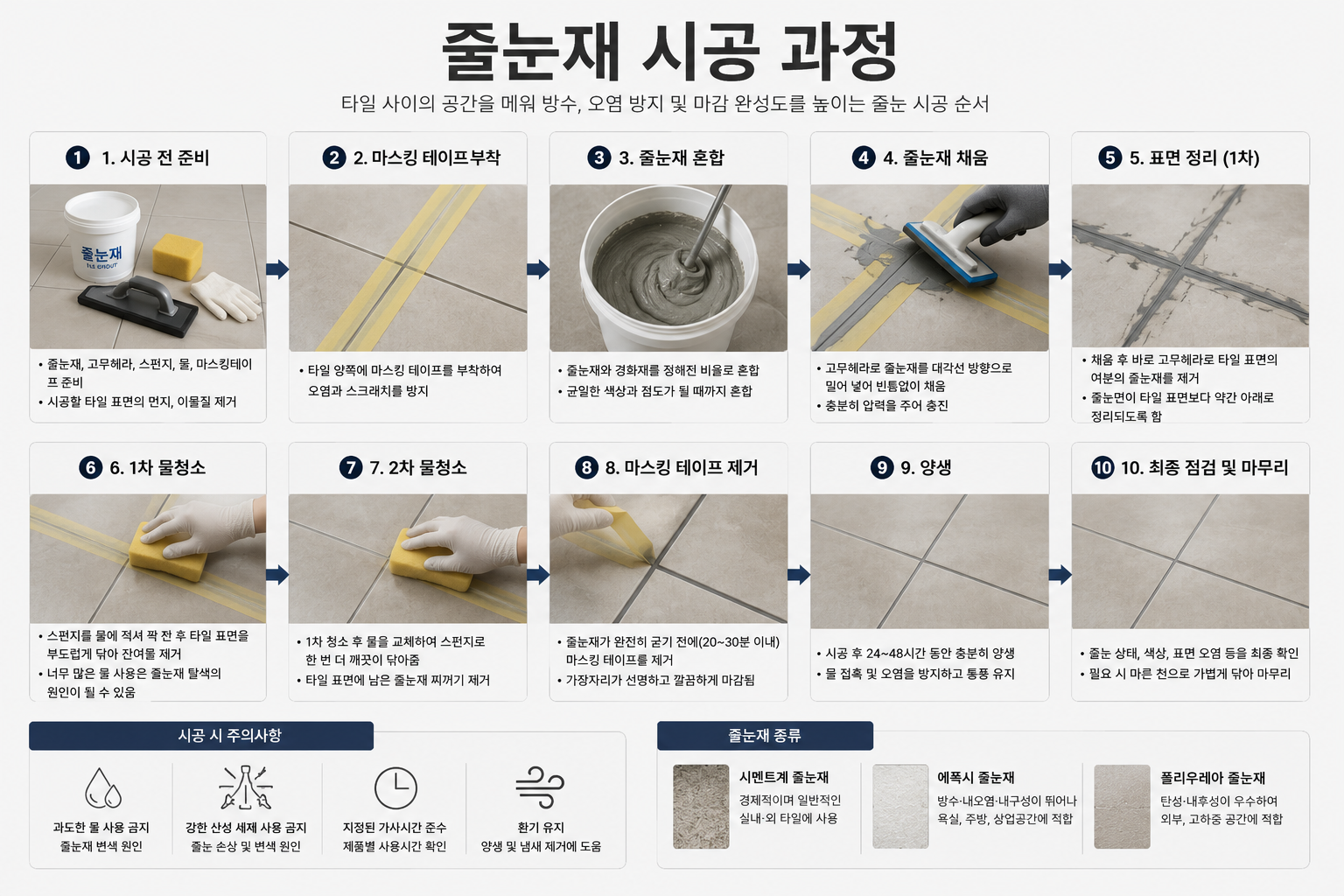 줄눈재 시공 과정

타일 사이의 공간을 메워 방수, 오염 방지 및 마감 완성도를 높이는 줄눈 시공 순서

1 1. 시공 전 준비

줄눈재
TILE GROUT

• 줄눈재, 고무헤라, 스펀지, 물, 마스킹테이프 준비
• 시공할 타일 표면의 먼지, 이물질 제거

2 2. 마스킹 테이프부착

• 타일 양쪽에 마스킹 테이프를 부착하여 오염과 스크래치를 방지

3 3. 줄눈재 혼합

• 줄눈재와 경화재를 정해진 비율로 혼합
• 균일한 색상과 점도가 될 때까지 혼합

4 4. 줄눈재 채움

• 고무헤라로 줄눈재를 대각선 방향으로 밀어 넣어 빈틈없이 채움
• 충분히 압력을 주어 충진

5 5. 표면 정리 (1차)

• 채움 후 바로 고무헤라로 타일 표면의 여분의 줄눈재를 제거
• 줄눈면이 타일 표면보다 약간 아래로 정리되도록 함

6 6. 1차 물청소

• 스펀지를 물에 적셔 꽉 짠 후 타일 표면을 부드럽게 닦아 잔여물 제거
• 너무 많은 물 사용은 줄눈재 탈색의 원인이 될 수 있음

7 7. 2차 물청소

• 1차 청소 후 물을 교체하여 스펀지로 한 번 더 깨끗이 닦아줌
• 타일 표면에 남은 줄눈재 찌꺼기 제거

8 8. 마스킹 테이프 제거

• 줄눈재가 완전히 굳기 전에(20~30분 이내) 마스킹 테이프를 제거
• 가장자리가 선명하고 깔끔하게 마감됨

9 9. 양생

• 시공 후 24~48시간 동안 충분히 양생
• 물 접촉 및 오염을 방지하고 통풍 유지

10 10. 최종 점검 및 마무리

• 줄눈 상태, 색상, 표면 오염 등을 최종 확인
• 필요 시 마른 천으로 가볍게 닦아 마무리

시공 시 주의사항

과도한 물 사용 금지
줄눈재 변색 원인

강한 산성 세제 사용 금지
줄눈 손상 및 변색 원인

지정된 가사시간 준수
제품별 사용시간 확인

환기 유지
양생 및 냄새 제거에 도움

줄눈재 종류

시멘트계 줄눈재
경제적이며 일반적인 실내·외 타일에 사용

에폭시 줄눈재
방수·내오염·내구성이 뛰어나 욕실, 주방, 상업공간에 적합

폴리우레아 줄눈재
탄성·내후성이 우수하여 외부, 고하중 공간에 적합