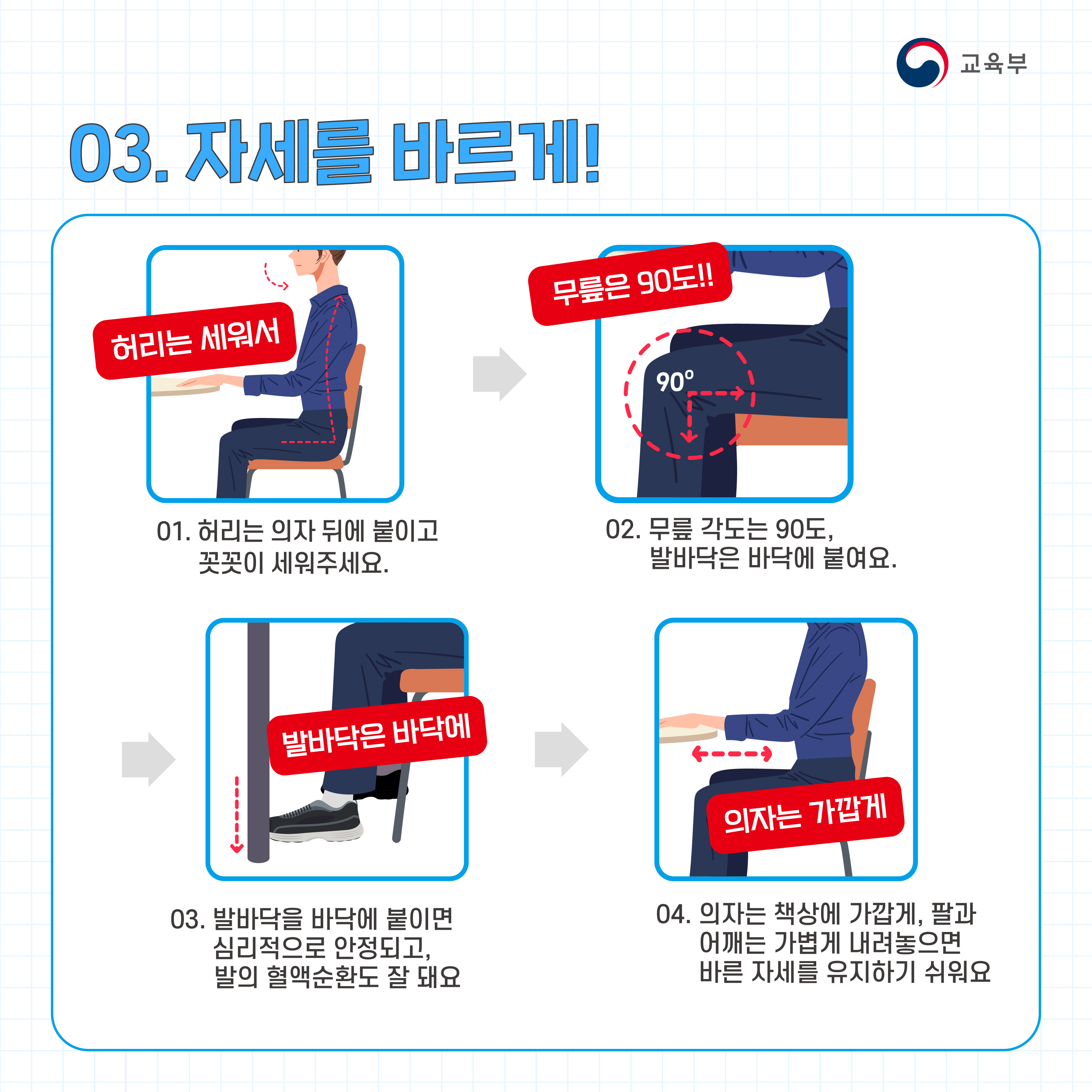 교육부

03. 자세를 바르게!

허리는 세워서

01. 허리는 의자 뒤에 붙이고 꼿꼿이 세워주세요.

무릎은 90도!!

90°

02. 무릎 각도는 90도, 발바닥은 바닥에 붙여요.

발바닥은 바닥에

03. 발바닥을 바닥에 붙이면 심리적으로 안정되고, 발의 혈액순환도 잘 돼요

의자는 가깝게

04. 의자는 책상에 가깝게, 팔과 어깨는 가볍게 내려놓으면 바른 자세를 유지하기 쉬워요