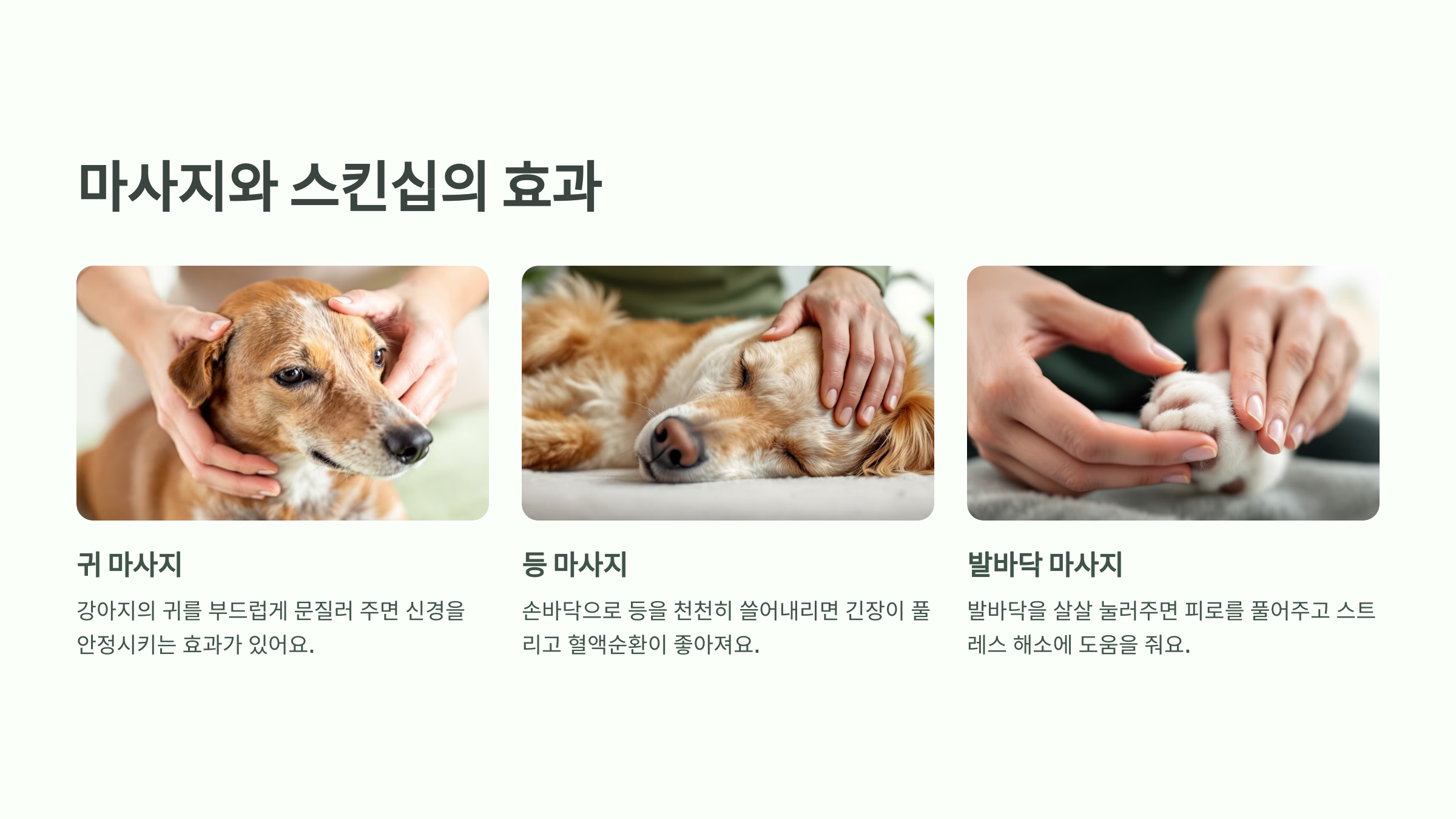 마사지와 스킨십의 효과

귀 마사지

강아지의 귀를 부드럽게 문질러 주면 신경을 안정시키는 효과가 있어요.

등 마사지

손바닥으로 등을 천천히 쓸어내리면 긴장이 풀리고 혈액순환이 좋아져요.

발바닥 마사지

발바닥을 살살 눌러주면 피로를 풀어주고 스트레스 해소에 도움을 줘요.