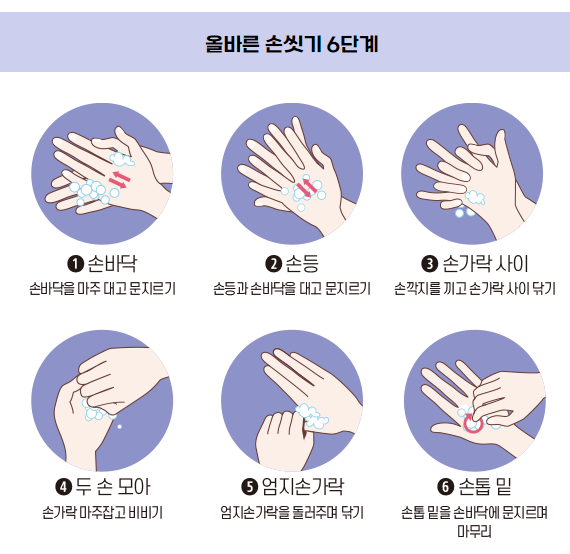 올바른 손씻기 6단계

❶ 손바닥
손바닥을 마주 대고 문지르기

❷ 손등
손등과 손바닥을 대고 문지르기

❸ 손가락 사이
손깍지를 끼고 손가락 사이 닦기

❹ 두 손 모아
손가락 마주잡고 비비기

❺ 엄지손가락
엄지손가락을 돌려주며 닦기

❻ 손톱 밑
손톱 밑을 손바닥에 문지르며 마무리