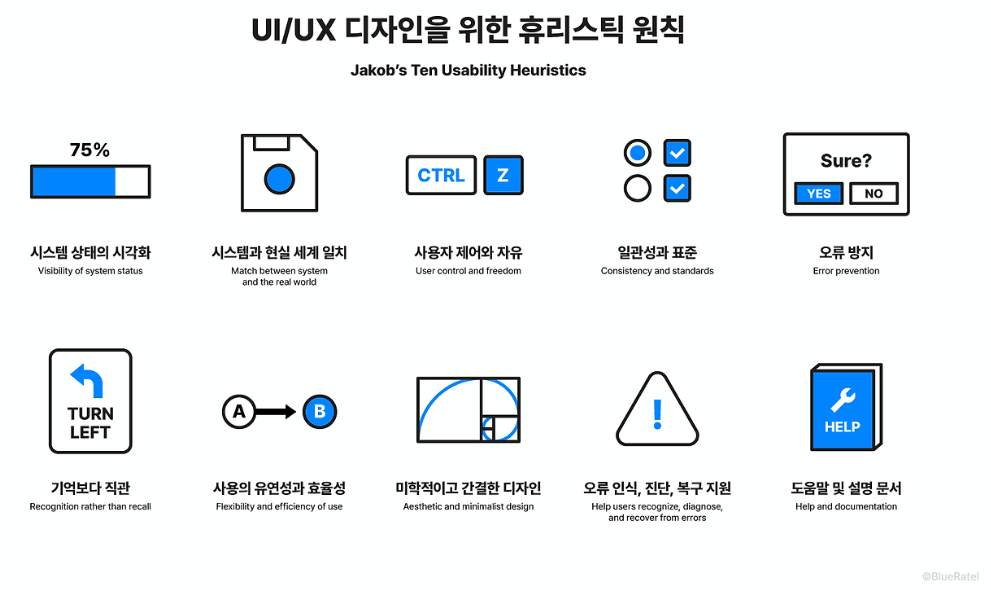 UI/UX 디자인을 위한 휴리스틱 원칙

Jakob's Ten Usability Heuristics

75%

시스템 상태의 시각화
Visibility of system status

시스템과 현실 세계 일치
Match between system and the real world

CTRL Z

사용자 제어와 자유
User control and freedom

일관성과 표준
Consistency and standards

Sure?
YES NO

오류 방지
Error prevention

TURN LEFT

기억보다 직관
Recognition rather than recall

A B

사용의 유연성과 효율성
Flexibility and efficiency of use

미학적이고 간결한 디자인
Aesthetic and minimalist design

!

오류 인식, 진단, 복구 지원
Help users recognize, diagnose, and recover from errors

HELP

도움말 및 설명 문서
Help and documentation

©BlueRatel